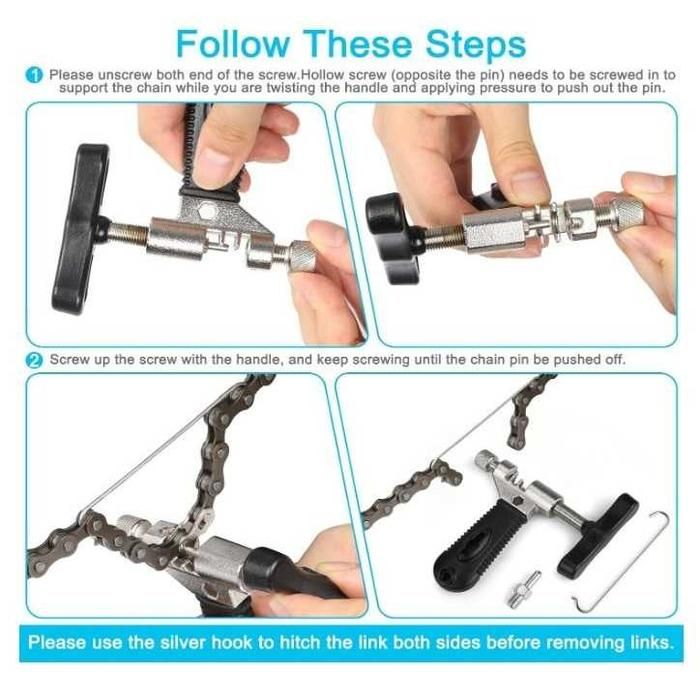 Follow These Steps

1 Please unscrew both end of the screw.Hollow screw (opposite the pin) needs to be screwed in to support the chain while you are twisting the handle and applying pressure to push out the pin.

2 Screw up the screw with the handle, and keep screwing until the chain pin be pushed off.

Please use the silver hook to hitch the link both sides before removing links.