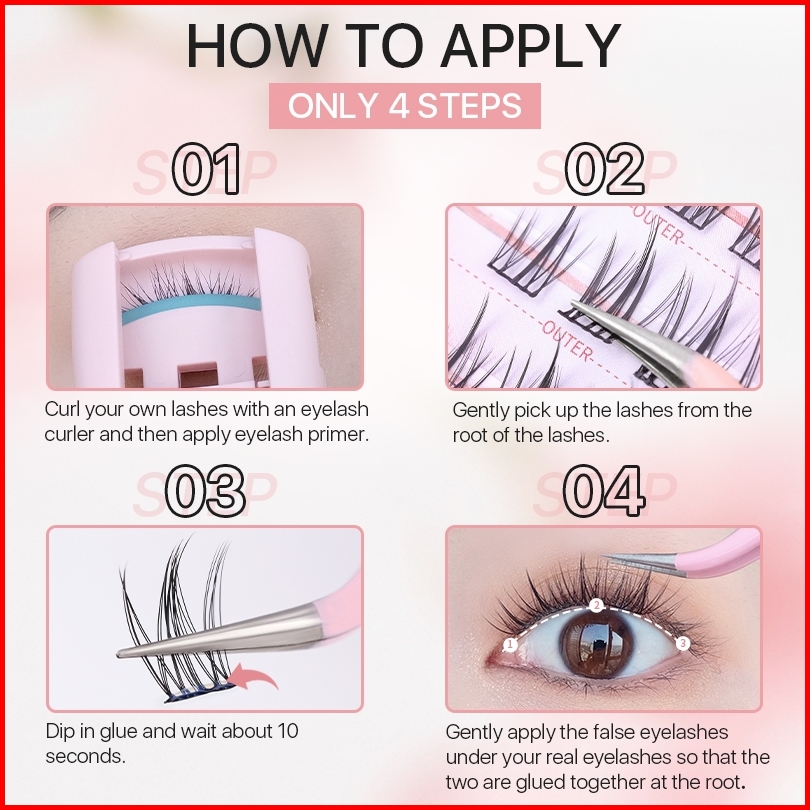 HOW TO APPLY

ONLY 4 STEPS

STEP 01

Curl your own lashes with an eyelash curler and then apply eyelash primer.

STEP 02

OUTER

OUTER

Gently pick up the lashes from the root of the lashes.

STEP 03

Dip in glue and wait about 10 seconds.

STEP 04

1 2 3

Gently apply the false eyelashes under your real eyelashes so that the two are glued together at the root.