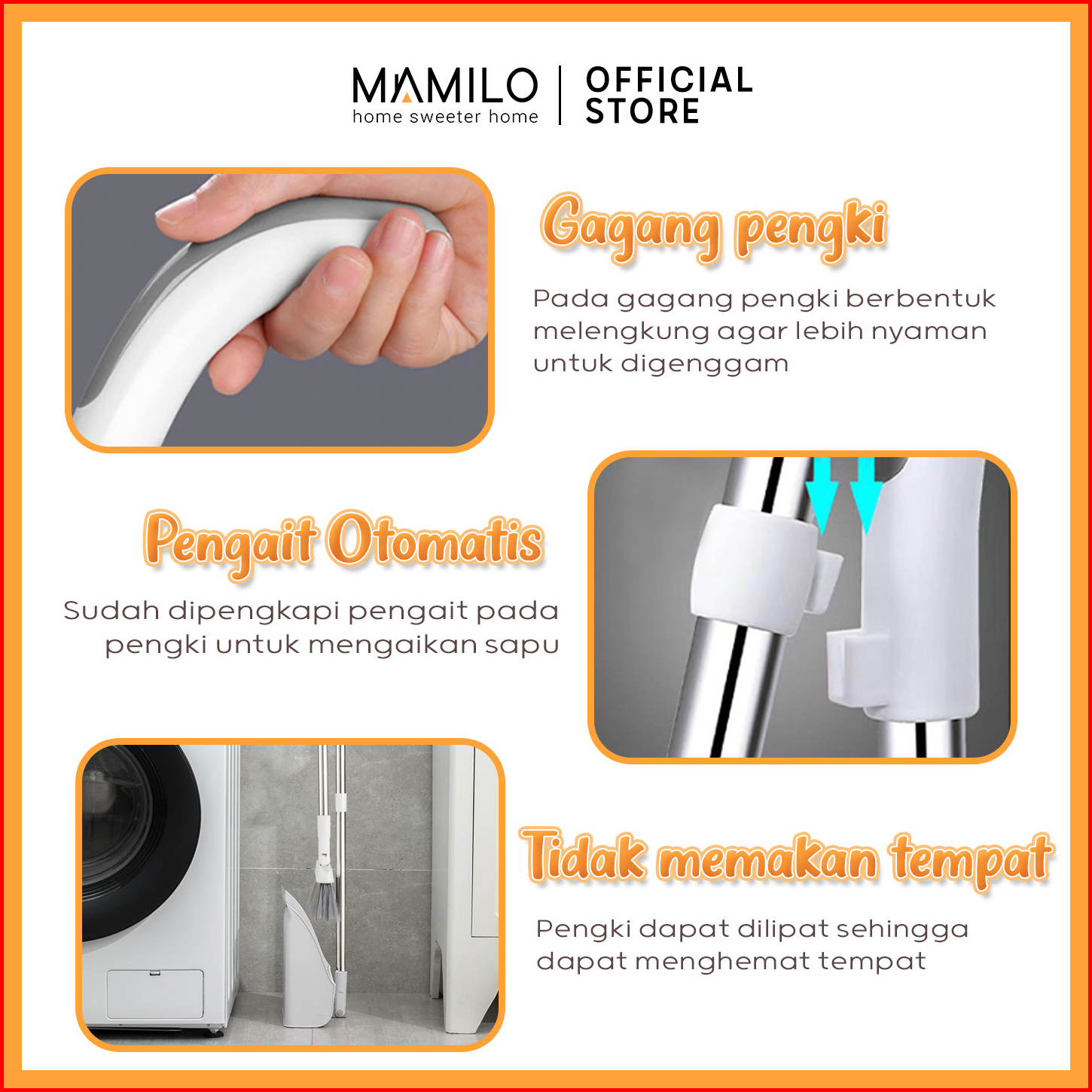 MAMILO
home sweeter home

OFFICIAL STORE

Gagang pengki

Pada gagang pengki berbentuk melengkung agar lebih nyaman untuk digenggam

Pengait Otomatis

Sudah dipengkapi pengait pada pengki untuk mengaikan sapu

Tidak memakan tempat

Pengki dapat dilipat sehingga dapat menghemat tempat