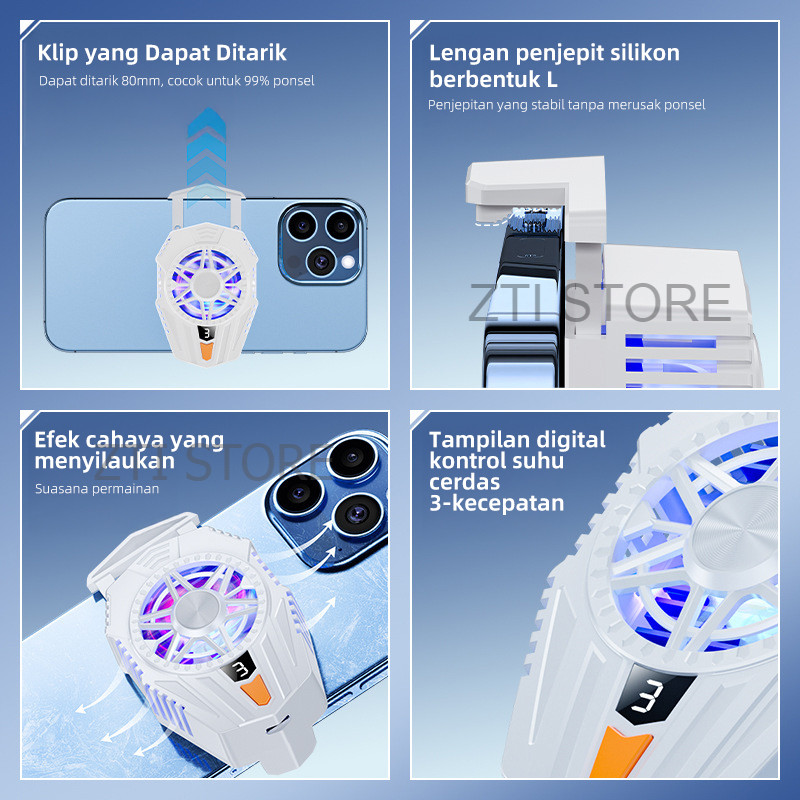 Klip yang Dapat Ditarik

Dapat ditarik 80mm, cocok untuk 99% ponsel

3

Lengan penjepit silikon berbentuk L

Penjepitan yang stabil tanpa merusak ponsel

ZTI STORE

Efek cahaya yang menyilaukan

Suasana permainan

ZTI STORE

3

Tampilan digital kontrol suhu cerdas 3-kecepatan

3