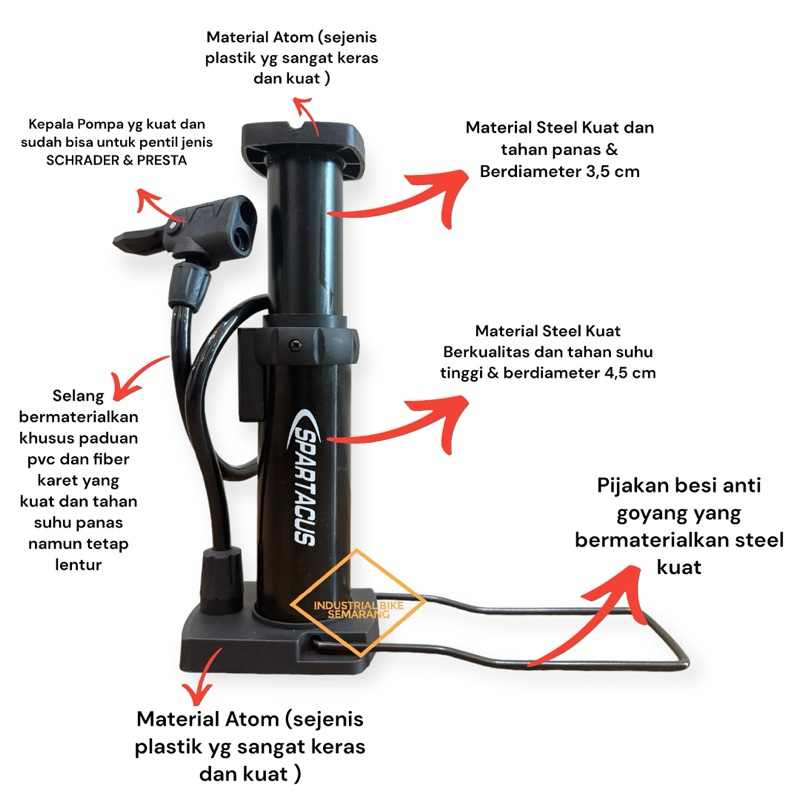 Material Atom (sejenis plastik yg sangat keras dan kuat )

Kepala Pompa yg kuat dan sudah bisa untuk pentil jenis SCHRADER & PRESTA

Material Steel Kuat dan tahan panas & Berdiameter 3,5 cm

Material Steel Kuat Berkualitas dan tahan suhu tinggi & berdiameter 4,5 cm

Selang bermaterialkan khusus paduan pvc dan fiber karet yang kuat dan tahan suhu panas namun tetap lentur

SPARTACUS

Pijakan besi anti goyang yang bermaterialkan steel kuat

INDUSTRIAL BIKE SEMARANG

Material Atom (sejenis plastik yg sangat keras dan kuat )