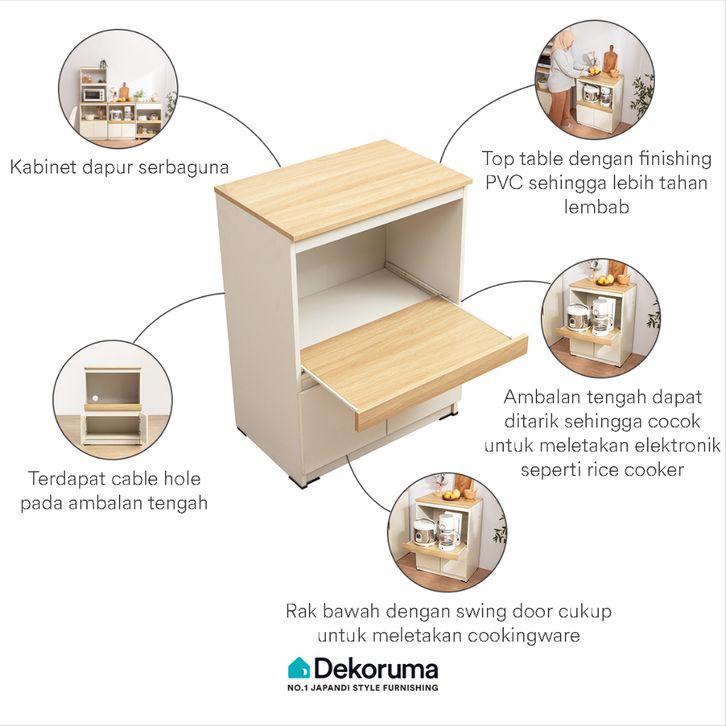 Kabinet dapur serbaguna

Top table dengan finishing PVC sehingga lebih tahan lembab

Ambalan tengah dapat ditarik sehingga cocok untuk meletakan elektronik seperti rice cooker

Terdapat cable hole pada ambalan tengah

Rak bawah dengan swing door cukup untuk meletakan cookingware

Dekoruma
NO.1 JAPANDI STYLE FURNISHING