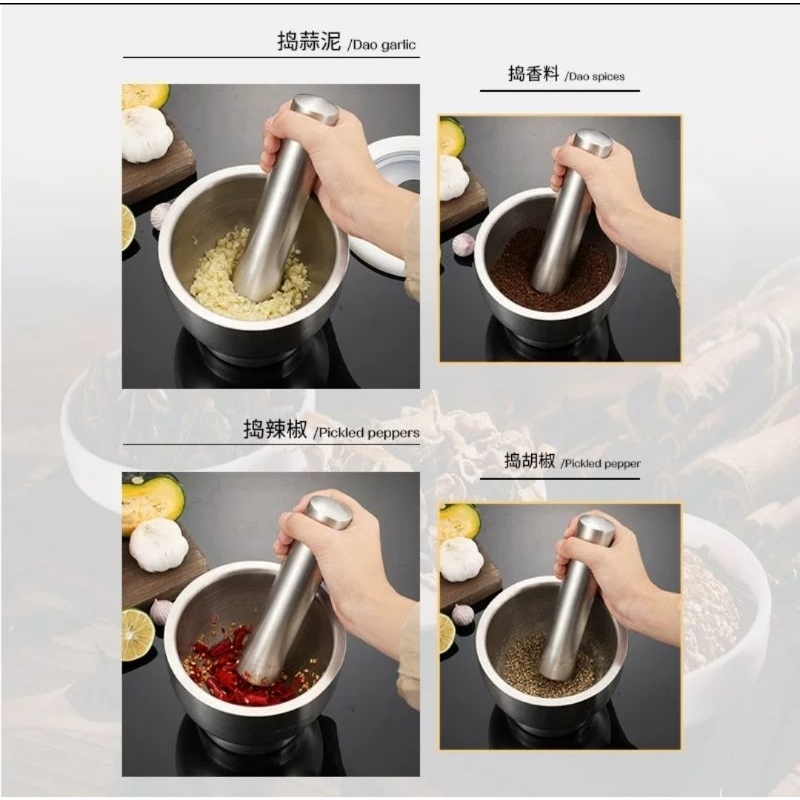 捣蒜泥 /Dao garlic

捣香料 /Dao spices

捣辣椒 /Pickled peppers

捣胡椒 /Pickled pepper