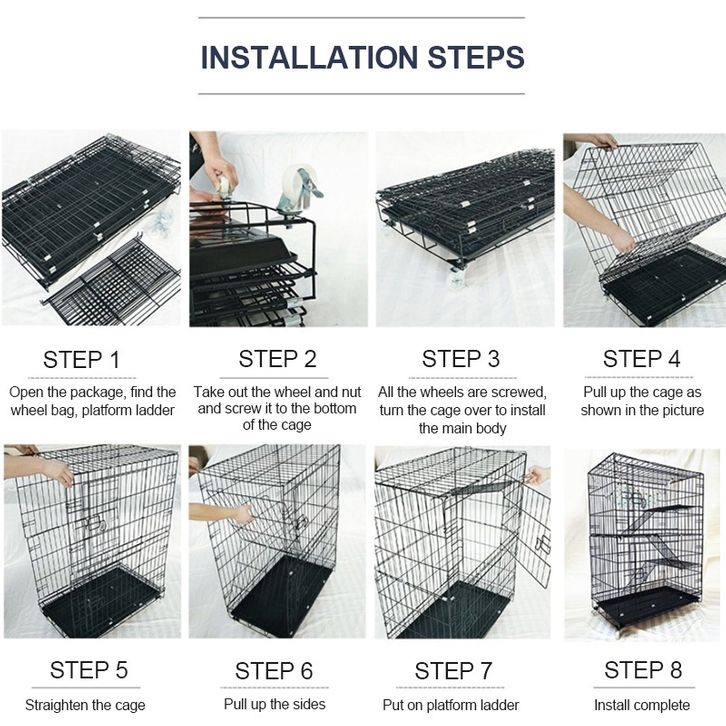 INSTALLATION STEPS

STEP 1

Open the package, find the wheel bag, platform ladder

STEP 2

Take out the wheel and nut and screw it to the bottom of the cage

STEP 3

All the wheels are screwed, turn the cage over to install the main body

STEP 4

Pull up the cage as shown in the picture

STEP 5

Straighten the cage

STEP 6

Pull up the sides

STEP 7

Put on platform ladder

STEP 8

Install complete