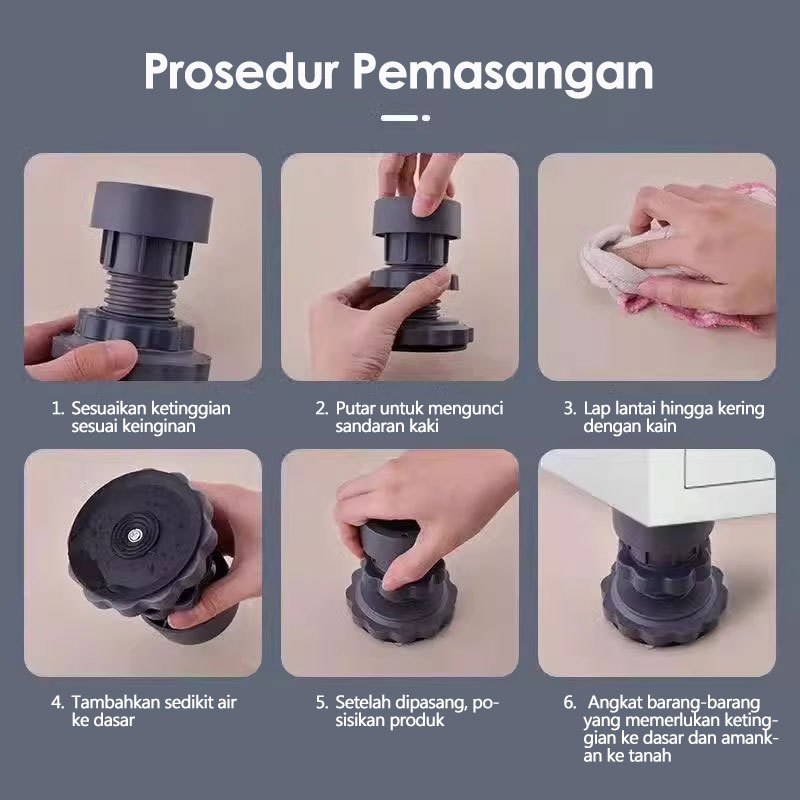 Prosedur Pemasangan

1. Sesuaikan ketinggian sesuai keinginan

2. Putar untuk mengunci sandaran kaki

3. Lap lantai hingga kering dengan kain

4. Tambahkan sedikit air ke dasar

5. Setelah dipasang, posisikan produk

6. Angkat barang-barang yang memerlukan ketinggian ke dasar dan amankan ke tanah