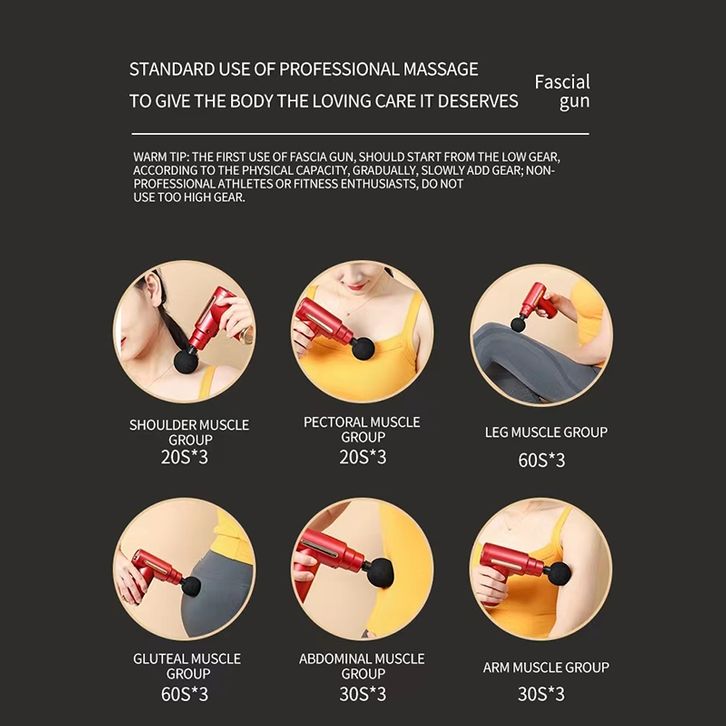 STANDARD USE OF PROFESSIONAL MASSAGE
TO GIVE THE BODY THE LOVING CARE IT DESERVES

Fascial gun

WARM TIP: THE FIRST USE OF FASCIA GUN, SHOULD START FROM THE LOW GEAR, ACCORDING TO THE PHYSICAL CAPACITY, GRADUALLY, SLOWLY ADD GEAR; NON-PROFESSIONAL ATHLETES OR FITNESS ENTHUSIASTS, DO NOT USE TOO HIGH GEAR.

SHOULDER MUSCLE GROUP
20S*3

PECTORAL MUSCLE GROUP
20S*3

LEG MUSCLE GROUP
60S*3

GLUTEAL MUSCLE GROUP
60S*3

ABDOMINAL MUSCLE GROUP
30S*3

ARM MUSCLE GROUP
30S*3