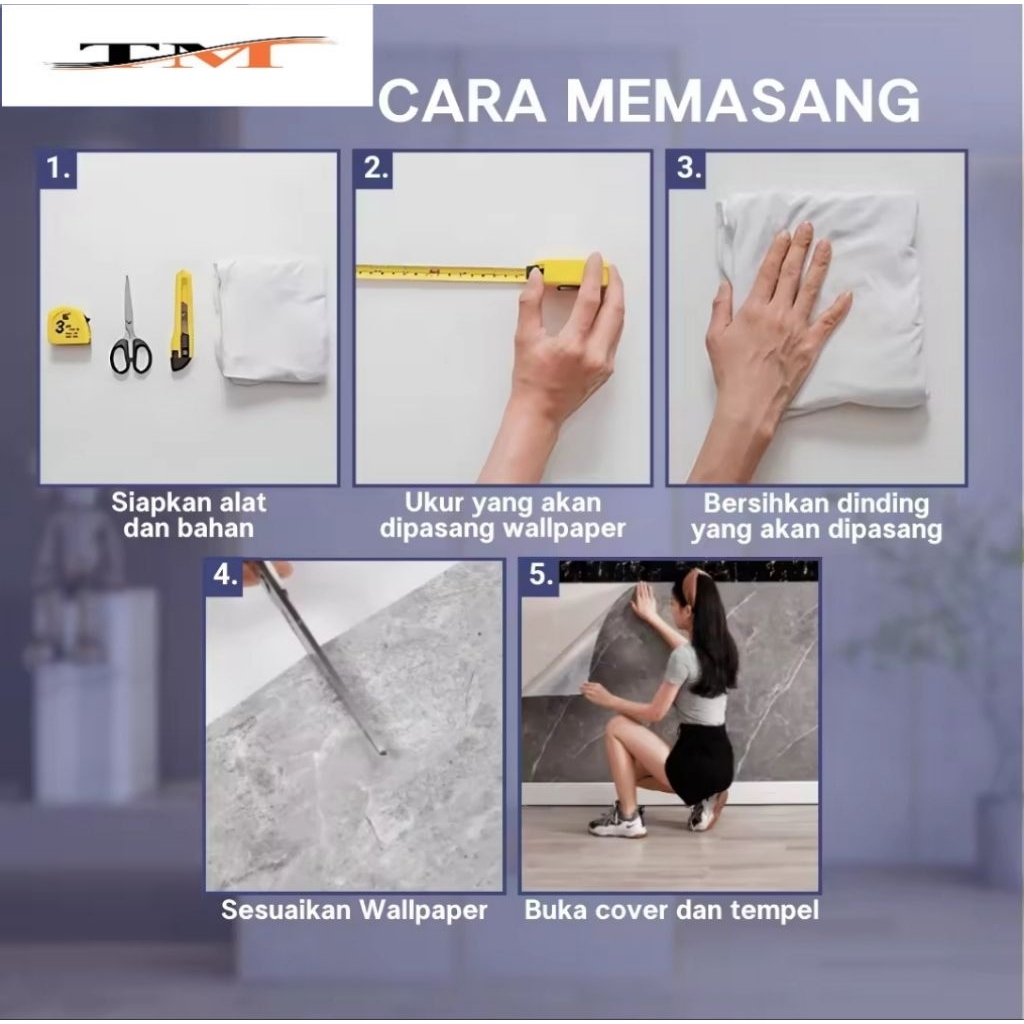 TM

CARA MEMASANG

1.

Siapkan alat dan bahan

2.

Ukur yang akan dipasang wallpaper

3.

Bersihkan dinding yang akan dipasang

4.

Sesuaikan Wallpaper

5.

Buka cover dan tempel