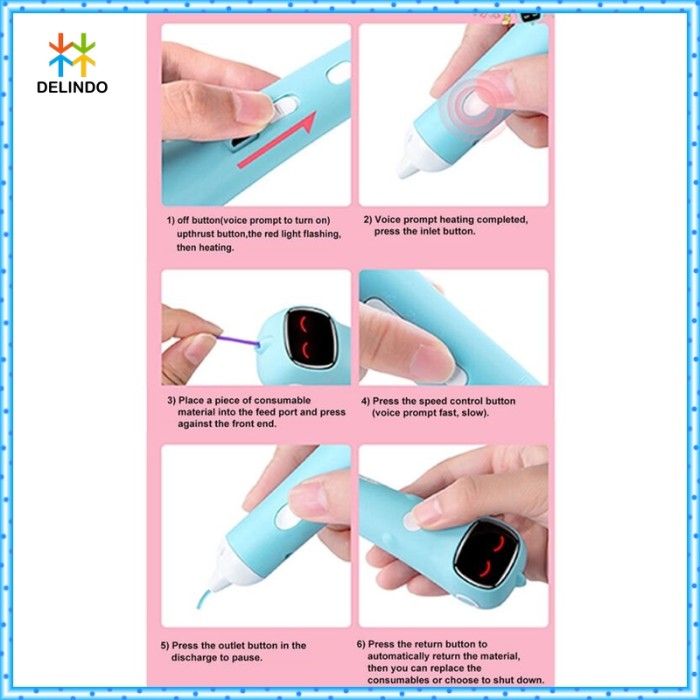 DELINDO

1) off button(voice prompt to turn on) upthrust button,the red light flashing, then heating.

2) Voice prompt heating completed, press the inlet button.

3) Place a piece of consumable material into the feed port and press against the front end.

4) Press the speed control button (voice prompt fast, slow).

5) Press the outlet button in the discharge to pause.

6) Press the return button to automatically return the material, then you can replace the consumables or choose to shut down.