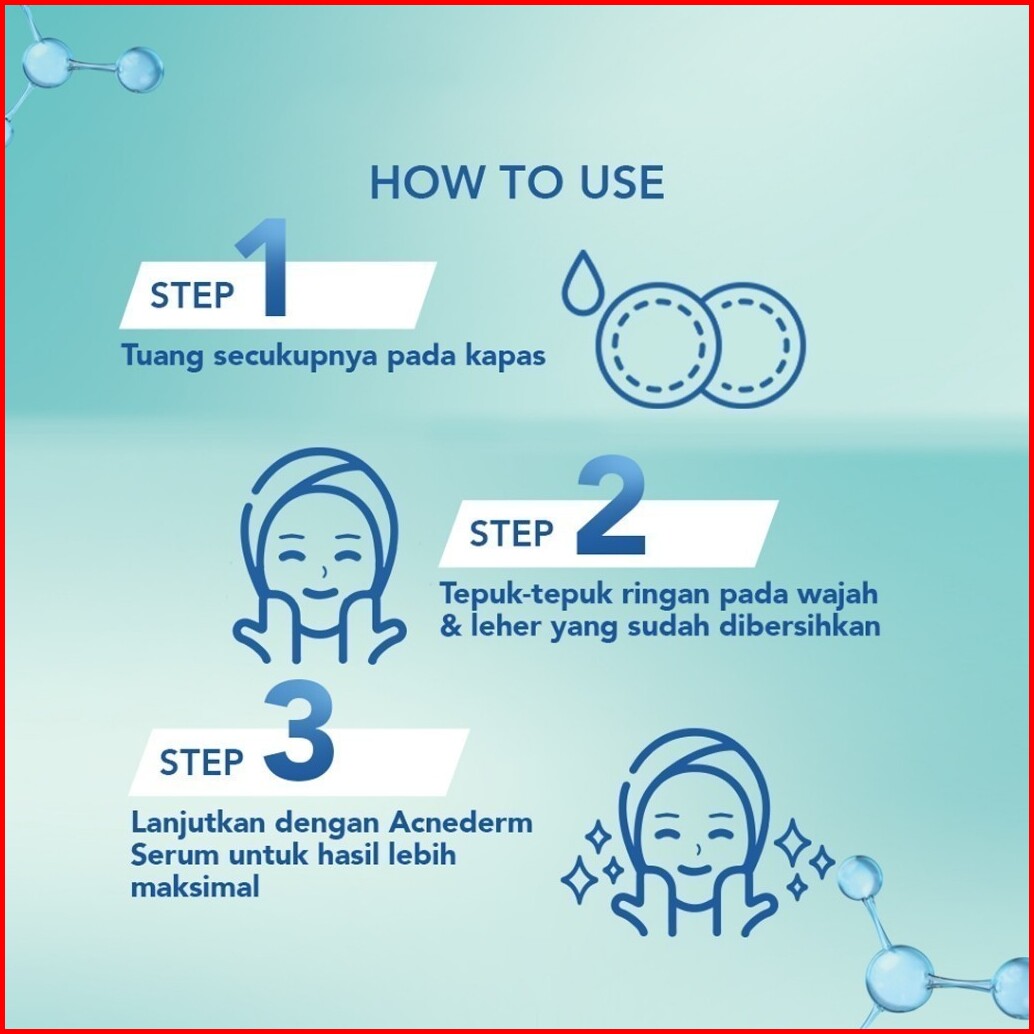 HOW TO USE

STEP 1

Tuang secukupnya pada kapas

STEP 2

Tepuk-tepuk ringan pada wajah & leher yang sudah dibersihkan

STEP 3

Lanjutkan dengan Acnederm Serum untuk hasil lebih maksimal