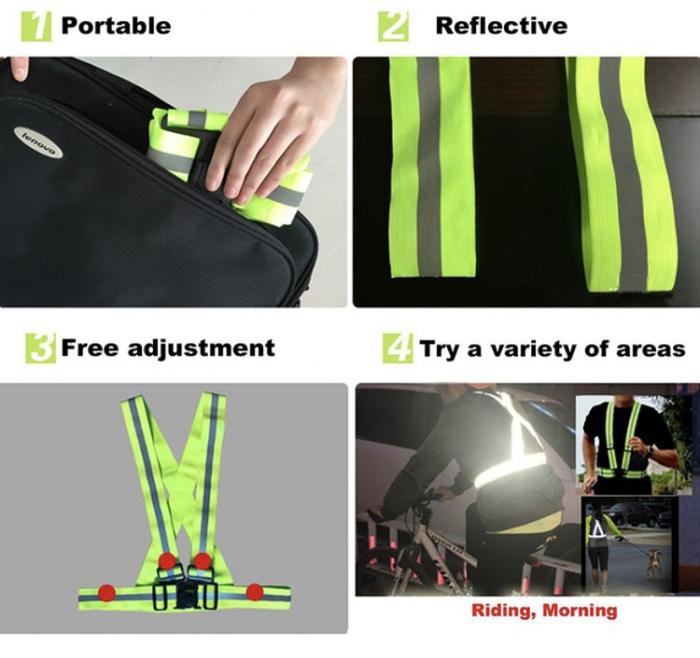 1 Portable

2 Reflective

lenovo

3 Free adjustment

4 Try a variety of areas

Riding, Morning