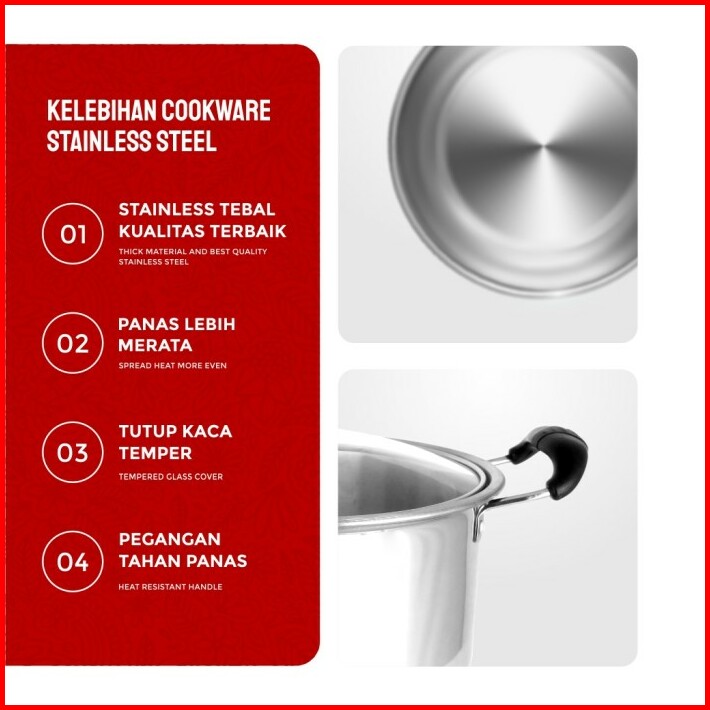 KELEBIHAN COOKWARE STAINLESS STEEL

01 STAINLESS TEBAL KUALITAS TERBAIK
THICK MATERIAL AND BEST QUALITY STAINLESS STEEL

02 PANAS LEBIH MERATA
SPREAD HEAT MORE EVEN

03 TUTUP KACA TEMPER
TEMPERED GLASS COVER

04 PEGANGAN TAHAN PANAS
HEAT RESISTANT HANDLE