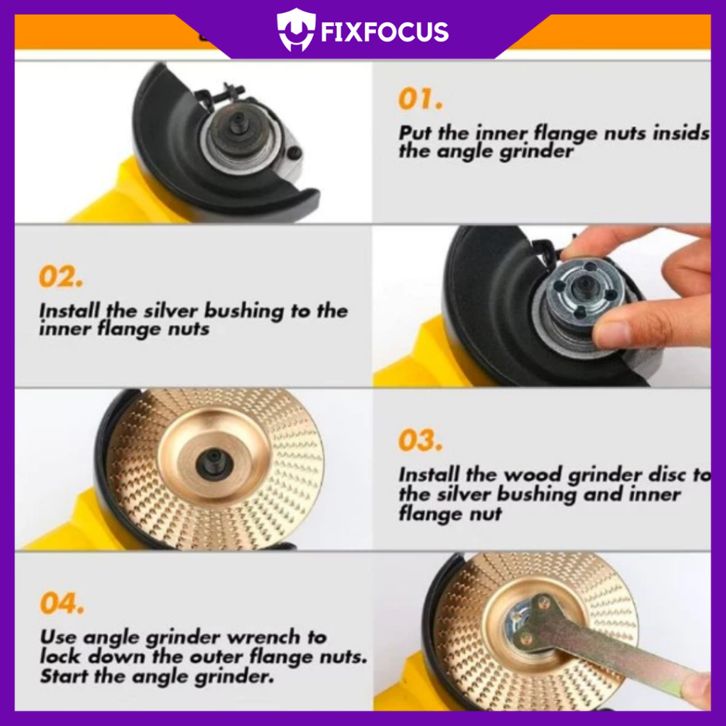 FIXFOCUS

01.

Put the inner flange nuts insids the angle grinder

02.

Install the silver bushing to the inner flange nuts

03.

Install the wood grinder disc to the silver bushing and inner flange nut

04.

Use angle grinder wrench to lock down the outer flange nuts. Start the angle grinder.