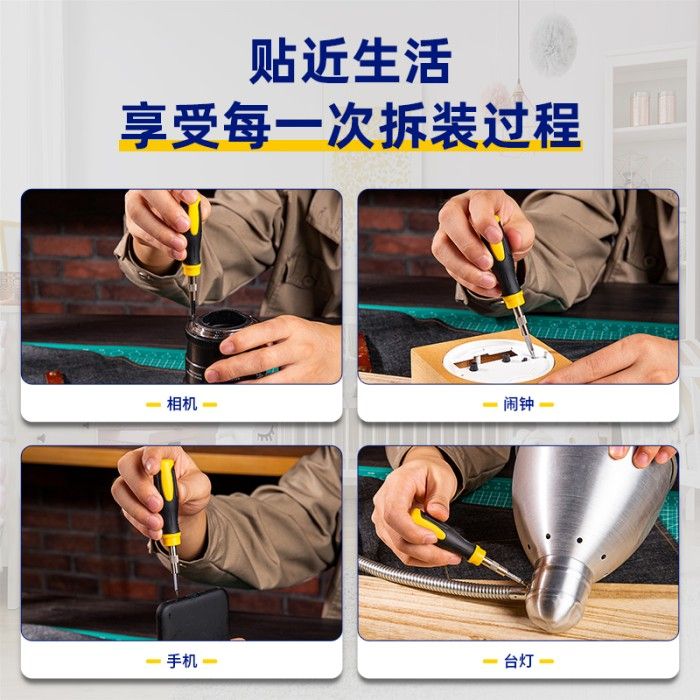 贴近生活
享受每一次拆装过程

相机

闹钟

手机

台灯