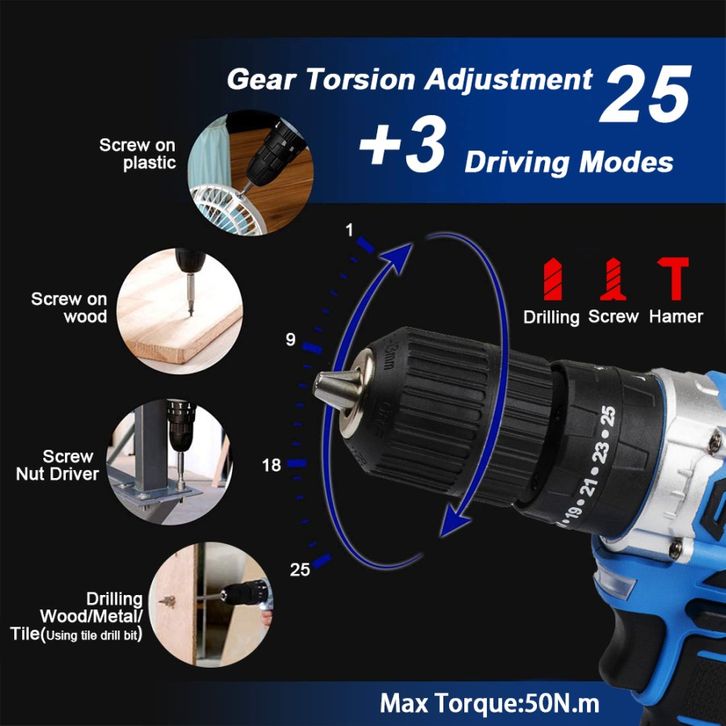 Gear Torsion Adjustment 25
+3 Driving Modes

Screw on plastic

Screw on wood

Screw Nut Driver

Drilling Wood/Metal/ Tile(Using tile drill bit)

1
9
18
25

Drilling Screw Hamer

19 • 21 • 23 • 25

Max Torque:50N.m