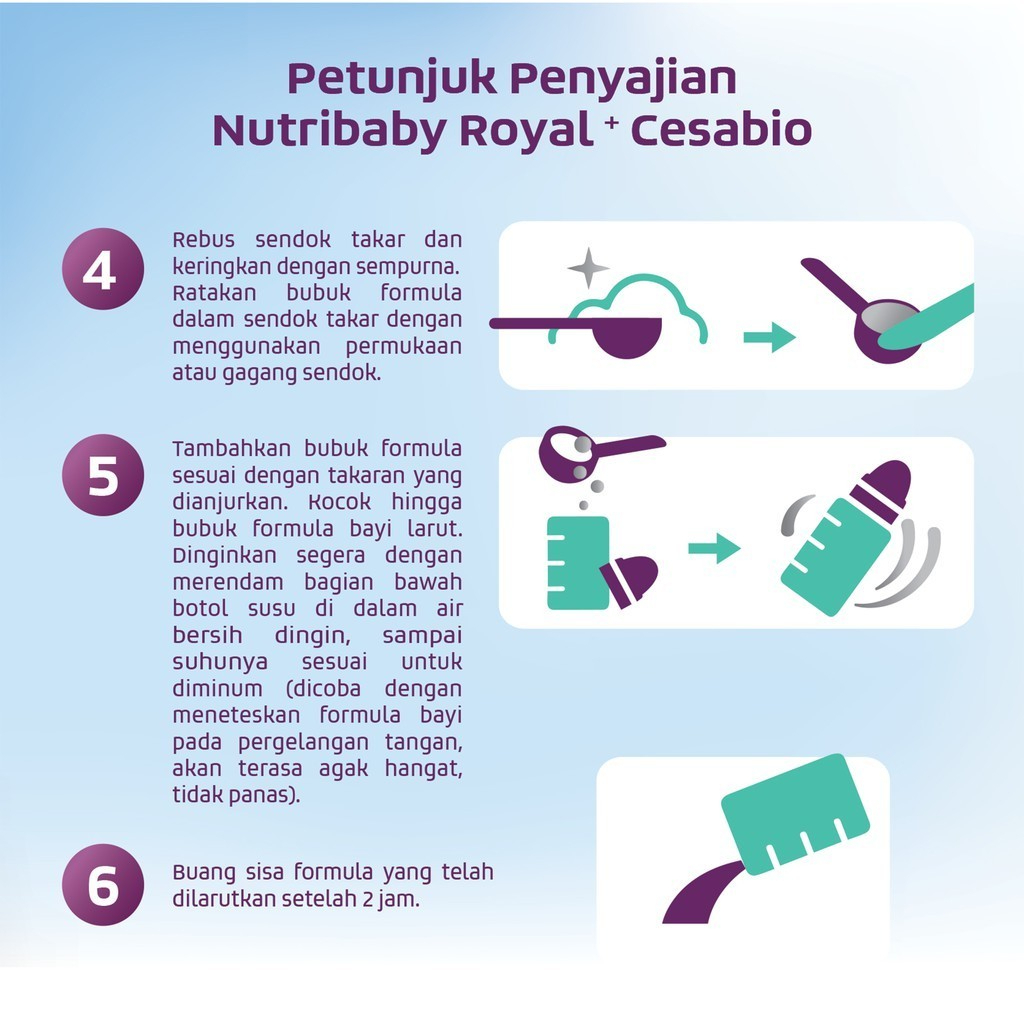 Petunjuk Penyajian
Nutribaby Royal + Cesabio

4

Rebus sendok takar dan keringkan dengan sempurna. Ratakan bubuk formula dalam sendok takar dengan menggunakan permukaan atau gagang sendok.

5

Tambahkan bubuk formula sesuai dengan takaran yang dianjurkan. Kocok hingga bubuk formula bayi larut. Dinginkan segera dengan merendam bagian bawah botol susu di dalam air bersih dingin, sampai suhunya sesuai untuk diminum (dicoba dengan meneteskan formula bayi pada pergelangan tangan, akan terasa agak hangat, tidak panas).

6

Buang sisa formula yang telah dilarutkan setelah 2 jam.