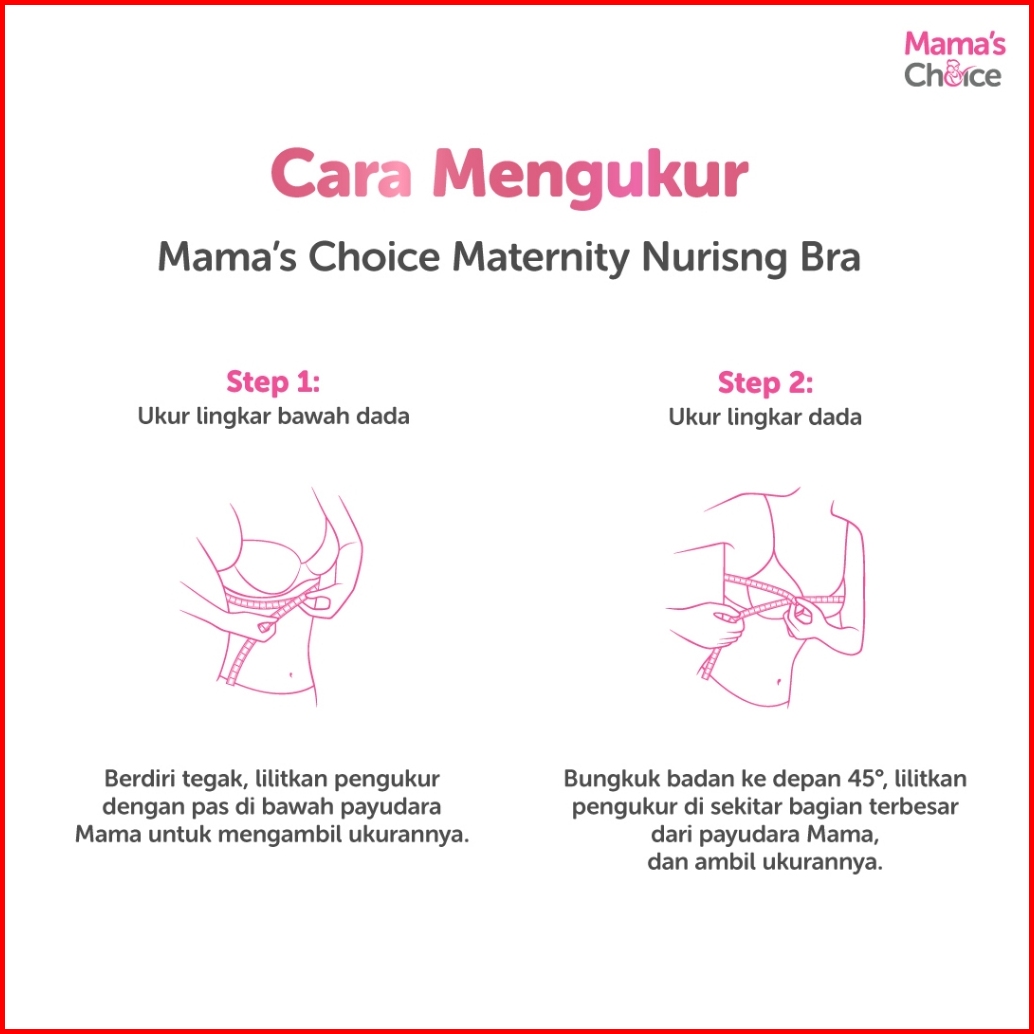 Mama's Choice

Cara Mengukur

Mama's Choice Maternity Nurisng Bra

Step 1:
Ukur lingkar bawah dada

Berdiri tegak, lilitkan pengukur dengan pas di bawah payudara Mama untuk mengambil ukurannya.

Step 2:
Ukur lingkar dada

Bungkuk badan ke depan 45°, lilitkan pengukur di sekitar bagian terbesar dari payudara Mama, dan ambil ukurannya.