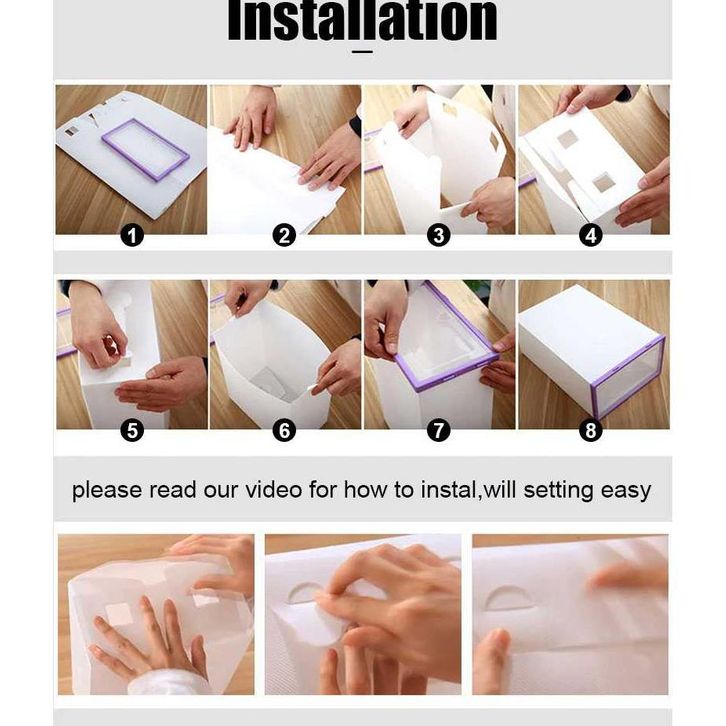 Installation

1

2

3

4

5

6

7

8

please read our video for how to instal,will setting easy