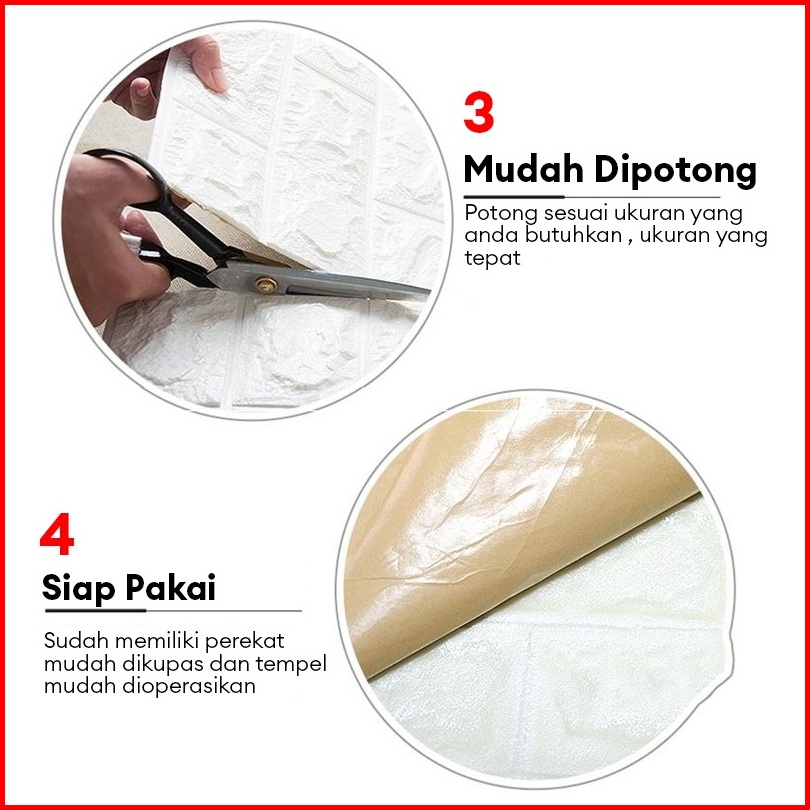 3

Mudah Dipotong

Potong sesuai ukuran yang anda butuhkan , ukuran yang tepat

4

Siap Pakai

Sudah memiliki perekat mudah dikupas dan tempel mudah dioperasikan