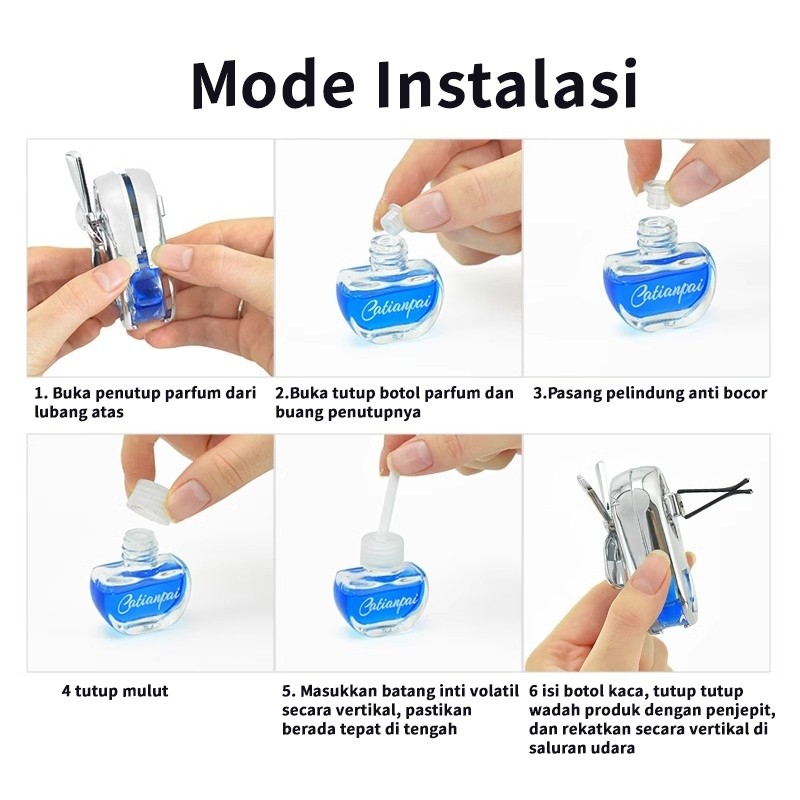 Mode Instalasi

Catianpai

Catianpai

1. Buka penutup parfum dari lubang atas

2.Buka tutup botol parfum dan buang penutupnya

3.Pasang pelindung anti bocor

Catianpai

Catianpai

4 tutup mulut

5. Masukkan batang inti volatil secara vertikal, pastikan berada tepat di tengah

6 isi botol kaca, tutup tutup wadah produk dengan penjepit, dan rekatkan secara vertikal di saluran udara