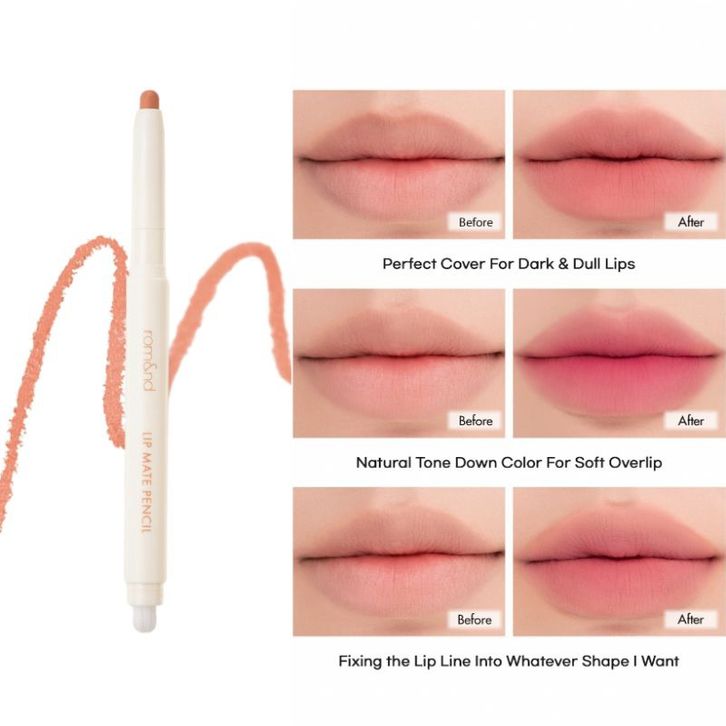 rom&nd

LIP MATE PENCIL

Before

After

Perfect Cover For Dark & Dull Lips

Before

After

Natural Tone Down Color For Soft Overlip

Before

After

Fixing the Lip Line Into Whatever Shape I Want