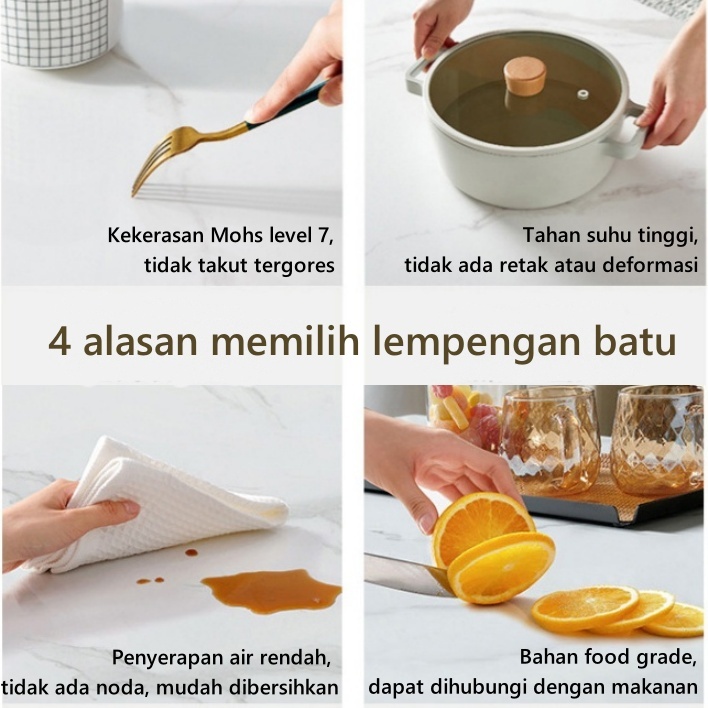 Kekerasan Mohs level 7, tidak takut tergores

Tahan suhu tinggi, tidak ada retak atau deformasi

4 alasan memilih lempengan batu

Penyerapan air rendah, tidak ada noda, mudah dibersihkan

Bahan food grade, dapat dihubungi dengan makanan