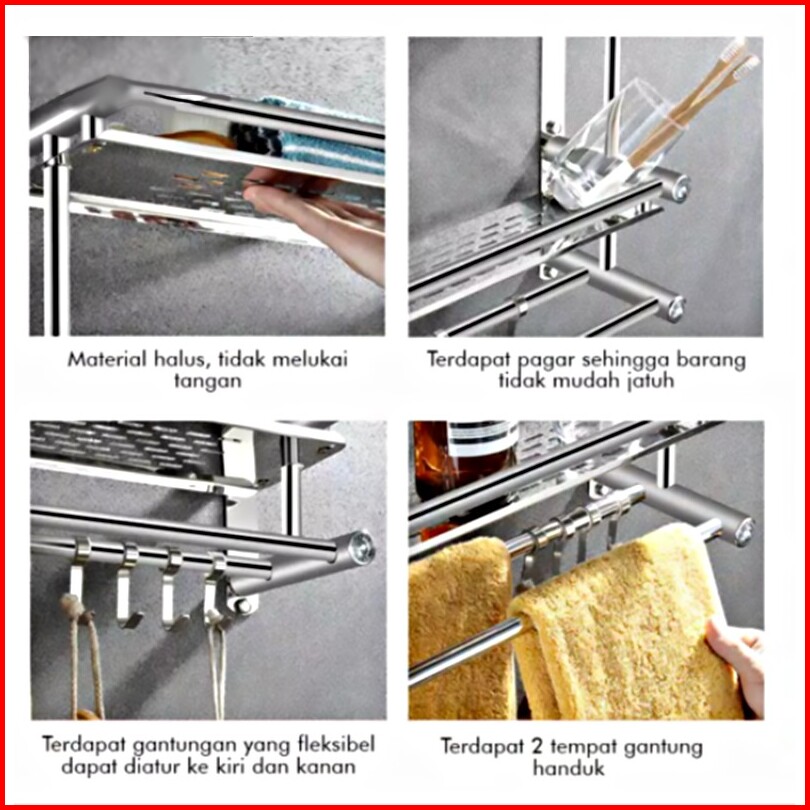 Material halus, tidak melukai tangan

Terdapat pagar sehingga barang tidak mudah jatuh

Terdapat gantungan yang fleksibel dapat diatur ke kiri dan kanan

Terdapat 2 tempat gantung handuk