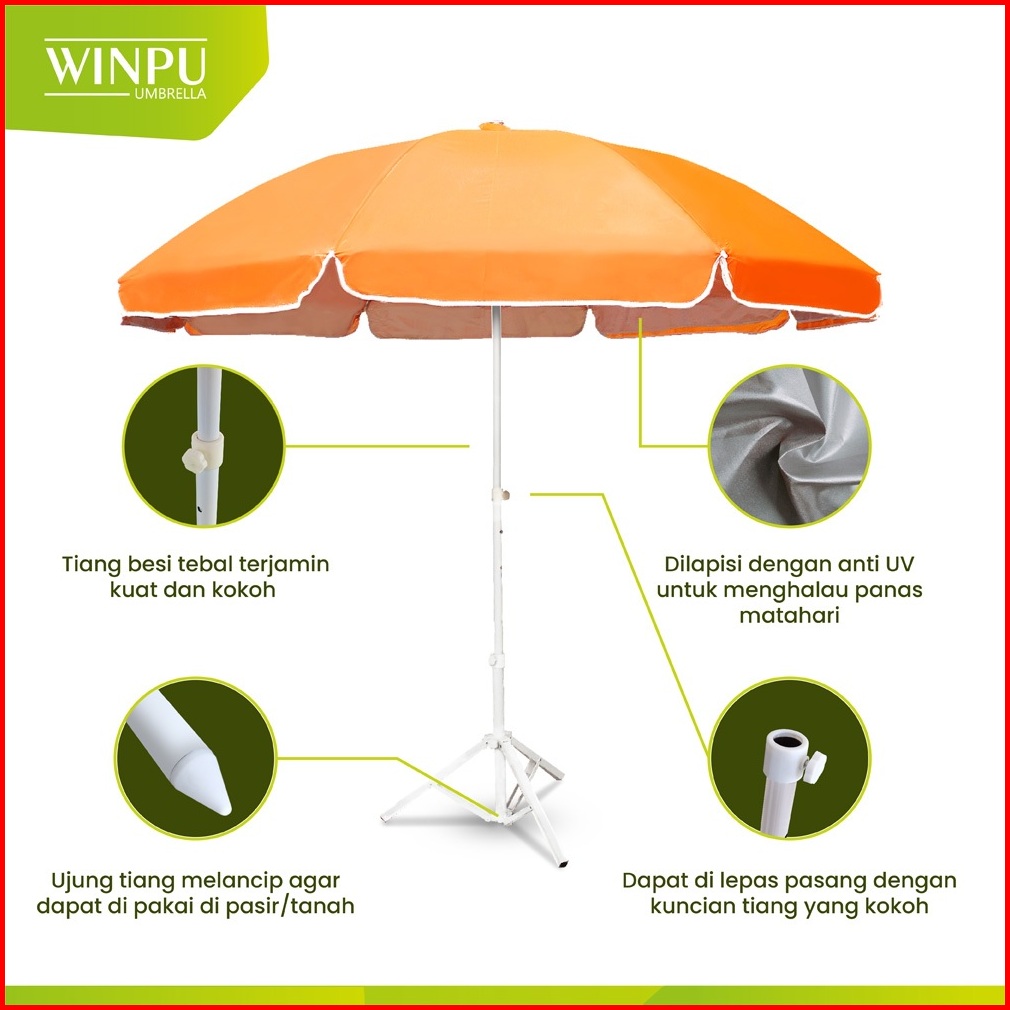 WINPU
UMBRELLA

Tiang besi tebal terjamin kuat dan kokoh

Dilapisi dengan anti UV untuk menghalau panas matahari

Ujung tiang melancip agar dapat di pakai di pasir/tanah

Dapat di lepas pasang dengan kuncian tiang yang kokoh