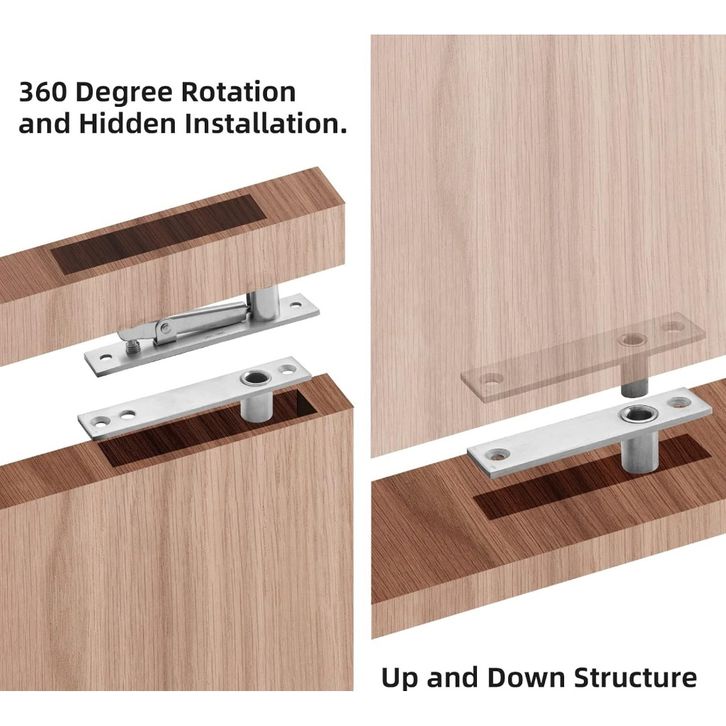 360 Degree Rotation and Hidden Installation.

Up and Down Structure