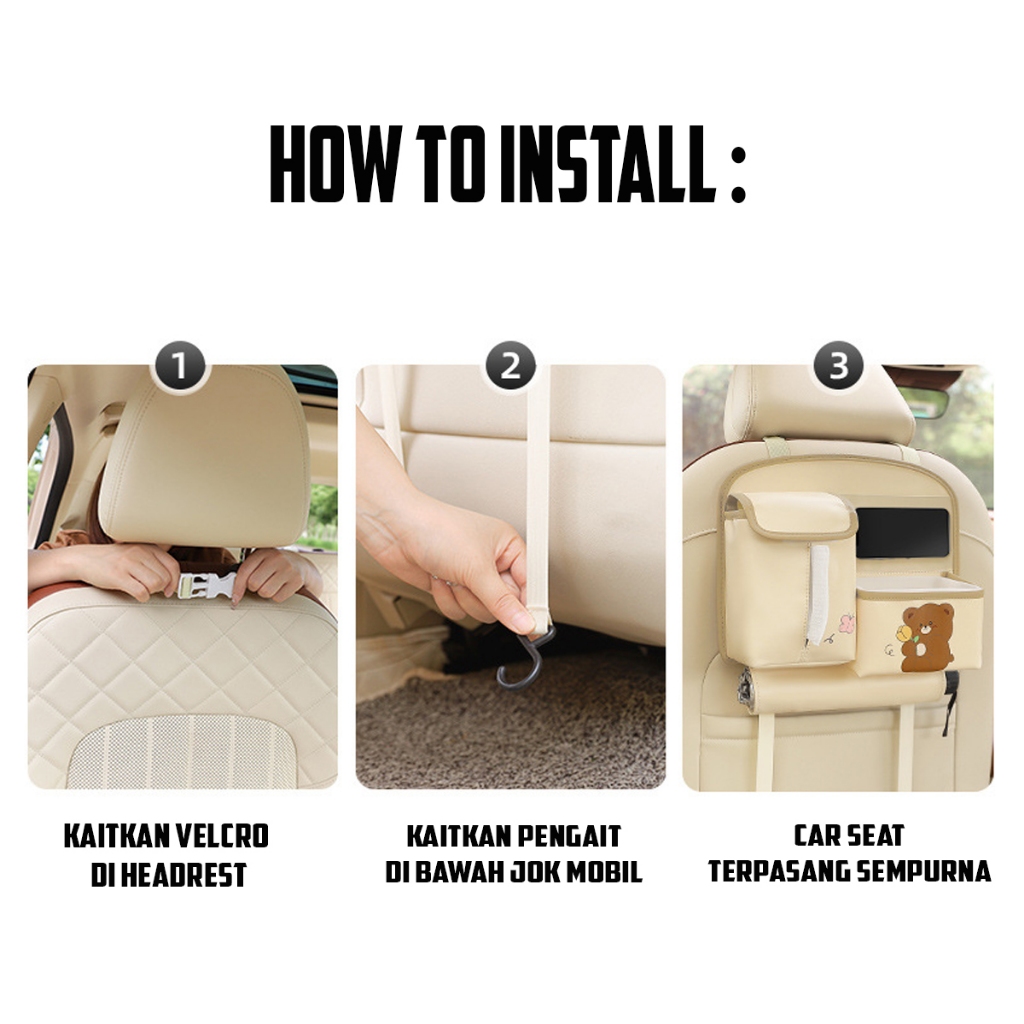 HOW TO INSTALL :

1

KAITKAN VELCRO DI HEADREST

2

KAITKAN PENGAIT DI BAWAH JOK MOBIL

3

CAR SEAT TERPASANG SEMPURNA