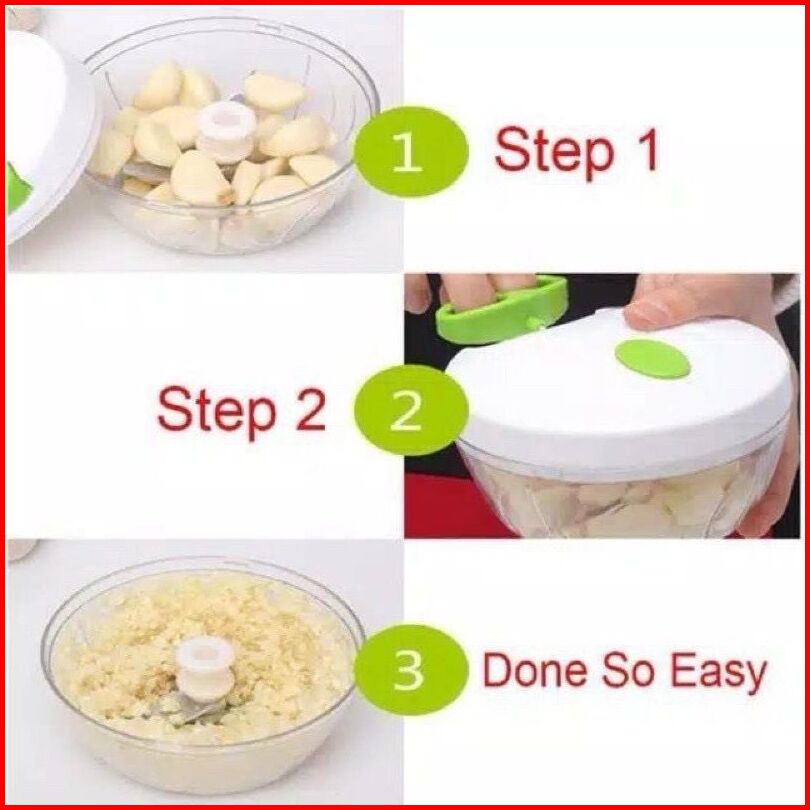 1 Step 1

Step 2 2

3 Done So Easy