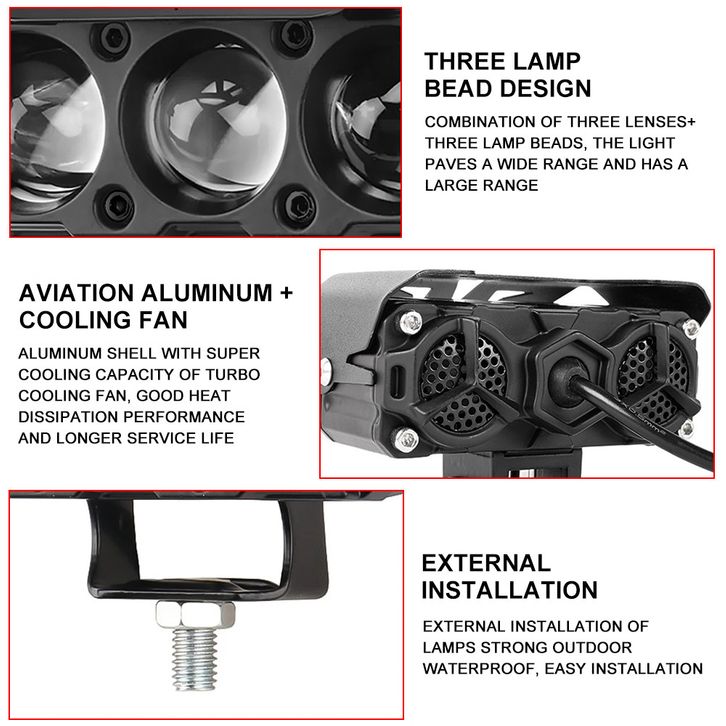 THREE LAMP BEAD DESIGN

COMBINATION OF THREE LENSES+ THREE LAMP BEADS, THE LIGHT PAVES A WIDE RANGE AND HAS A LARGE RANGE

AVIATION ALUMINUM + COOLING FAN

ALUMINUM SHELL WITH SUPER COOLING CAPACITY OF TURBO COOLING FAN, GOOD HEAT DISSIPATION PERFORMANCE AND LONGER SERVICE LIFE

EXTERNAL INSTALLATION

EXTERNAL INSTALLATION OF LAMPS STRONG OUTDOOR WATERPROOF, EASY INSTALLATION