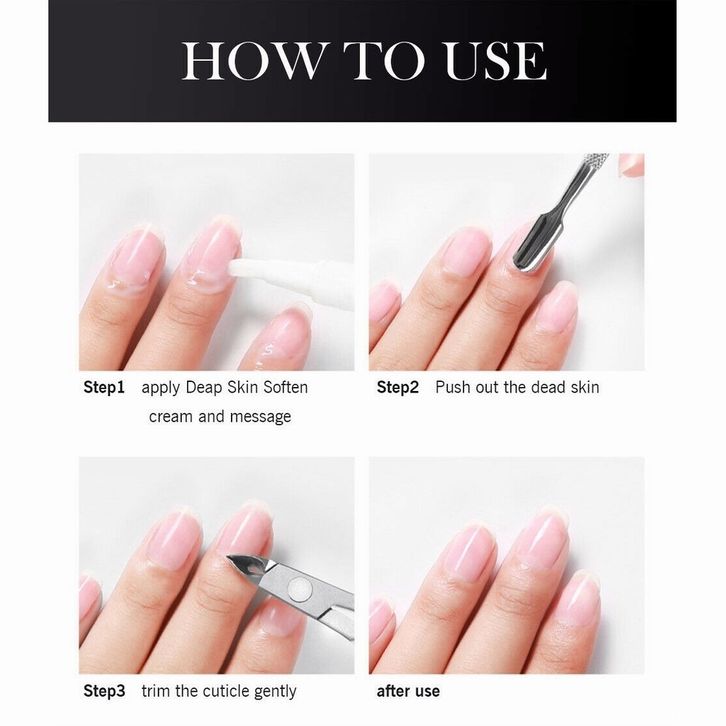 HOW TO USE

Step1 apply Deap Skin Soften cream and message

Step2 Push out the dead skin

Step3 trim the cuticle gently

after use