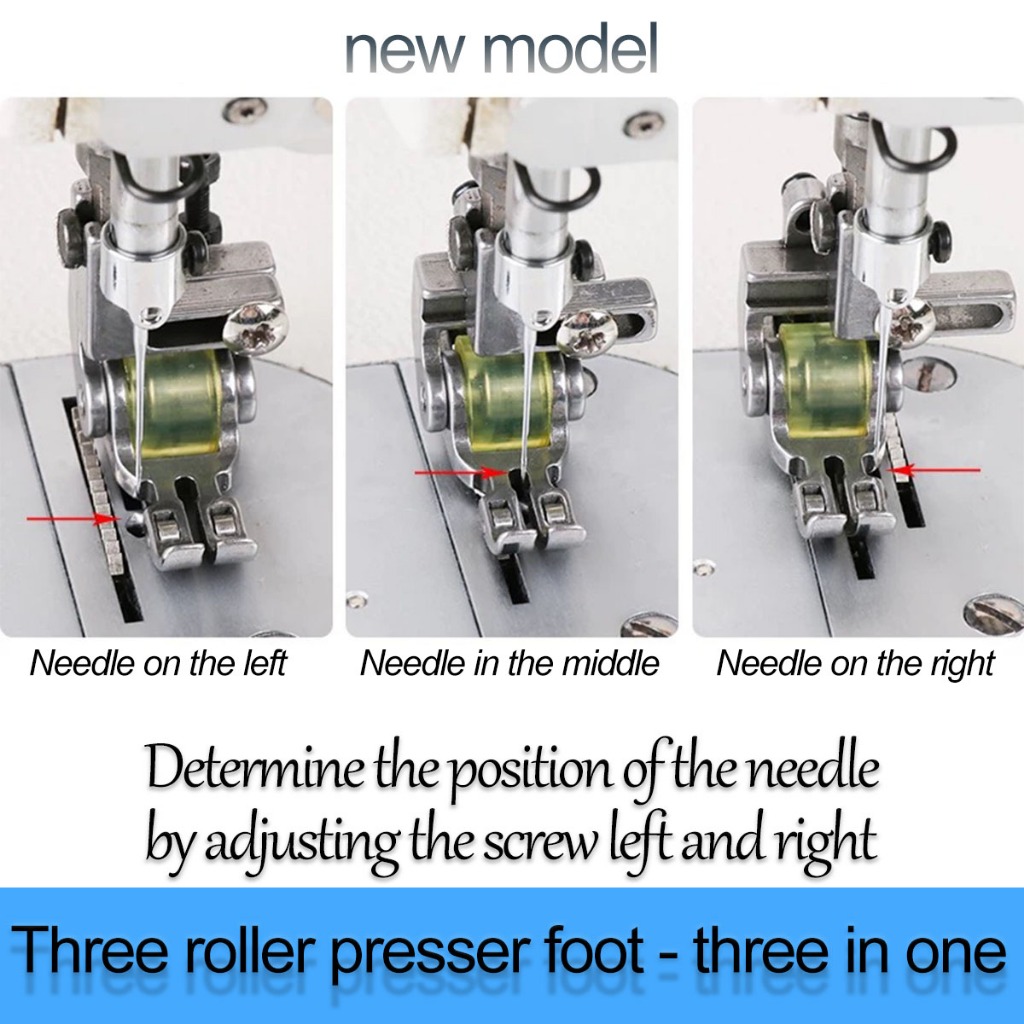 new model

Needle on the left

Needle in the middle

Needle on the right

Determine the position of the needle by adjusting the screw left and right

Three roller presser foot - three in one