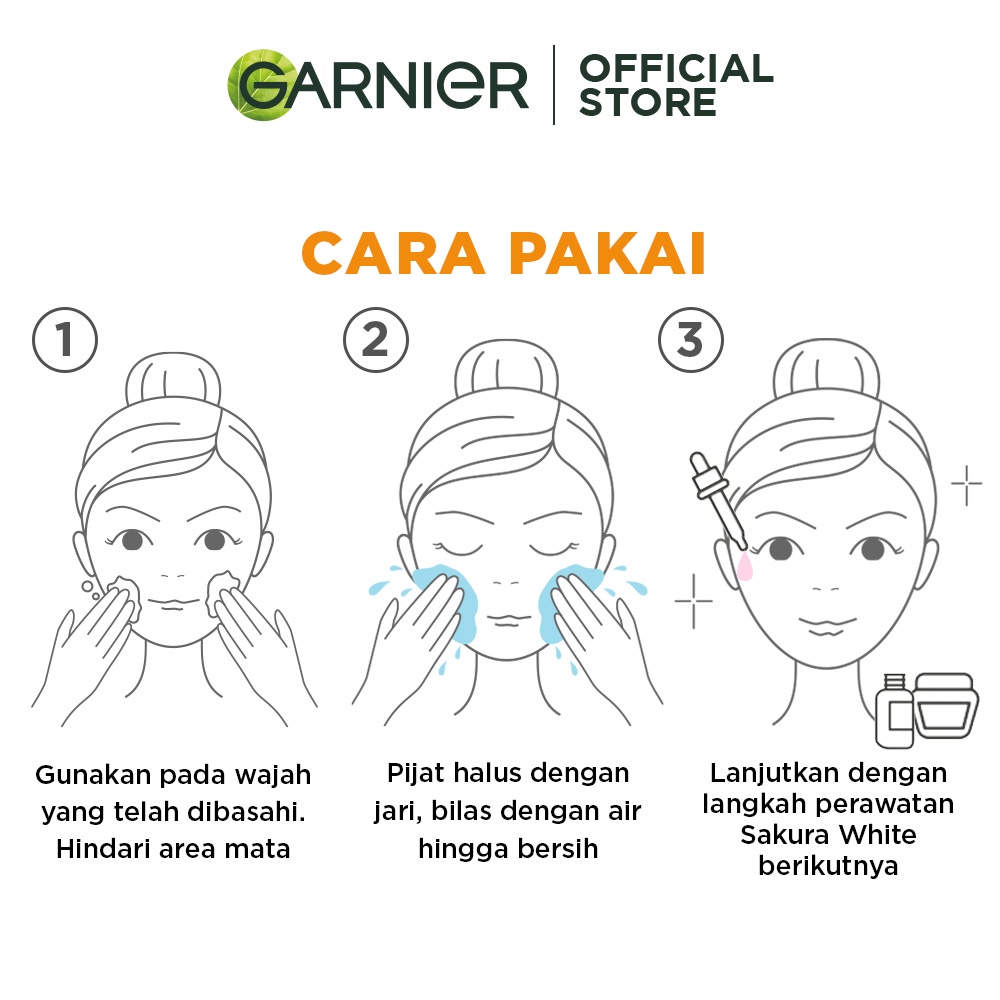 GARNIER | OFFICIAL STORE

CARA PAKAI

1

Gunakan pada wajah yang telah dibasahi. Hindari area mata

2

Pijat halus dengan jari, bilas dengan air hingga bersih

3

Lanjutkan dengan langkah perawatan Sakura White berikutnya