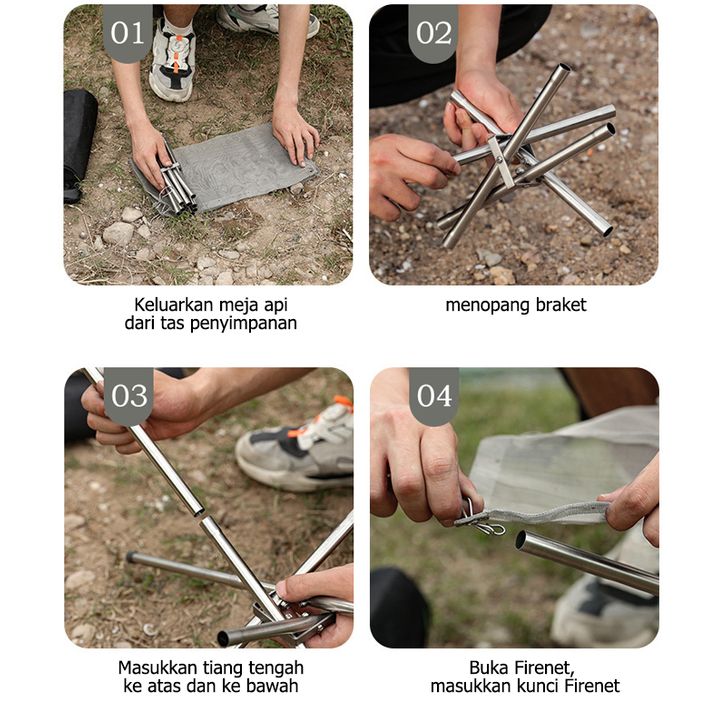 01

Keluarkan meja api
dari tas penyimpanan

02

menopang braket

03

Masukkan tiang tengah
ke atas dan ke bawah

04

Buka Firenet,
masukkan kunci Firenet