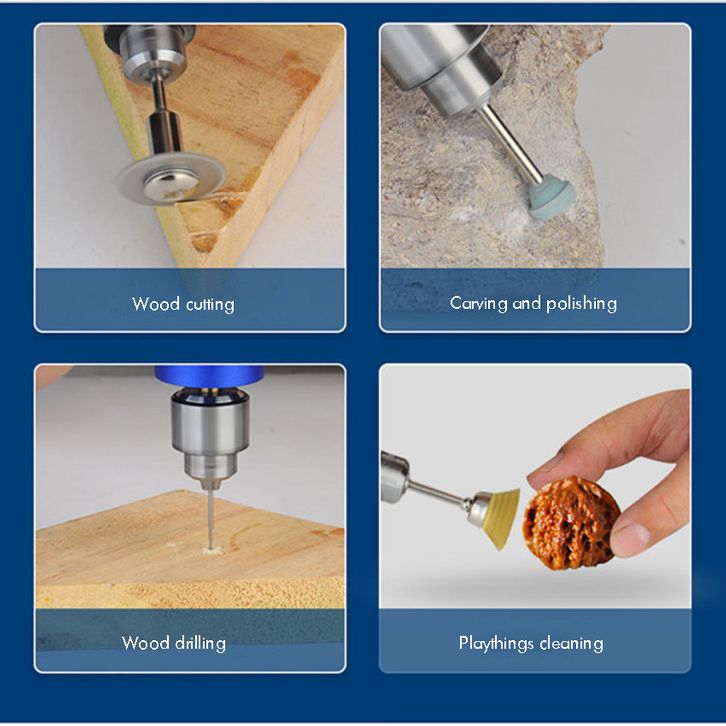 Wood cutting

Carving and polishing

Wood drilling

Playthings cleaning