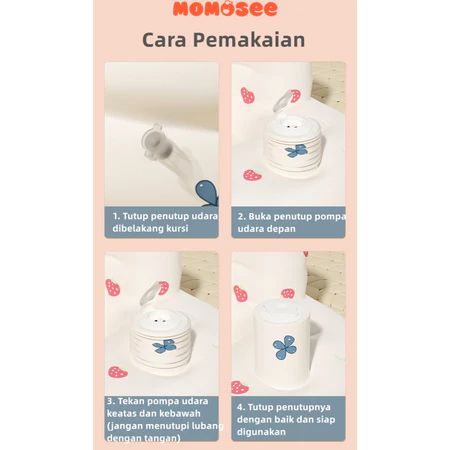 MOMOSEE

Cara Pemakaian

1. Tutup penutup udara dibelakang kursi

2. Buka penutup pompa udara depan

3. Tekan pompa udara keatas dan kebawah (jangan menutupi lubang dengan tangan)

4. Tutup penutupnya dengan baik dan siap digunakan