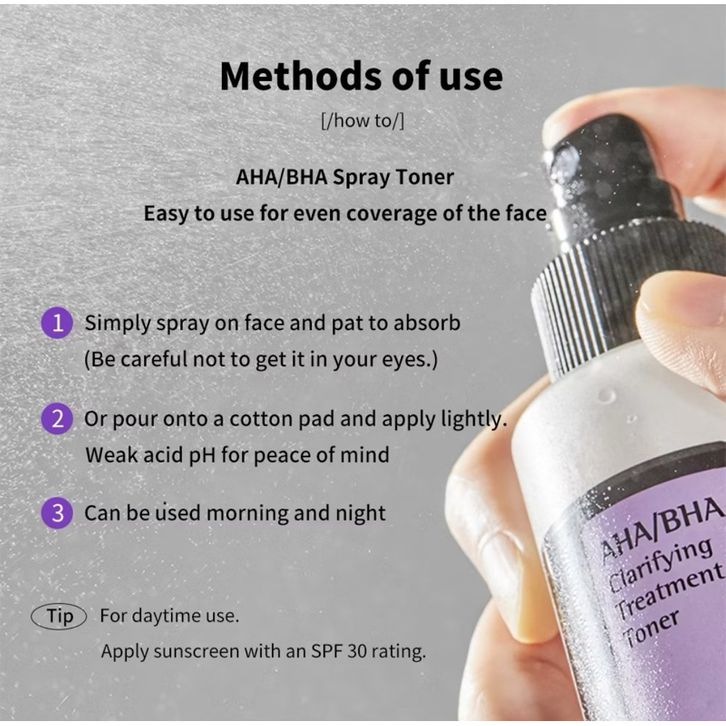 Methods of use

[/how to/]

AHA/BHA Spray Toner
Easy to use for even coverage of the face

1 Simply spray on face and pat to absorb
(Be careful not to get it in your eyes.)

2 Or pour onto a cotton pad and apply lightly.
Weak acid pH for peace of mind

3 Can be used morning and night

Tip For daytime use.
Apply sunscreen with an SPF 30 rating.

AHA/BHA
Clarifying
Treatment
Toner