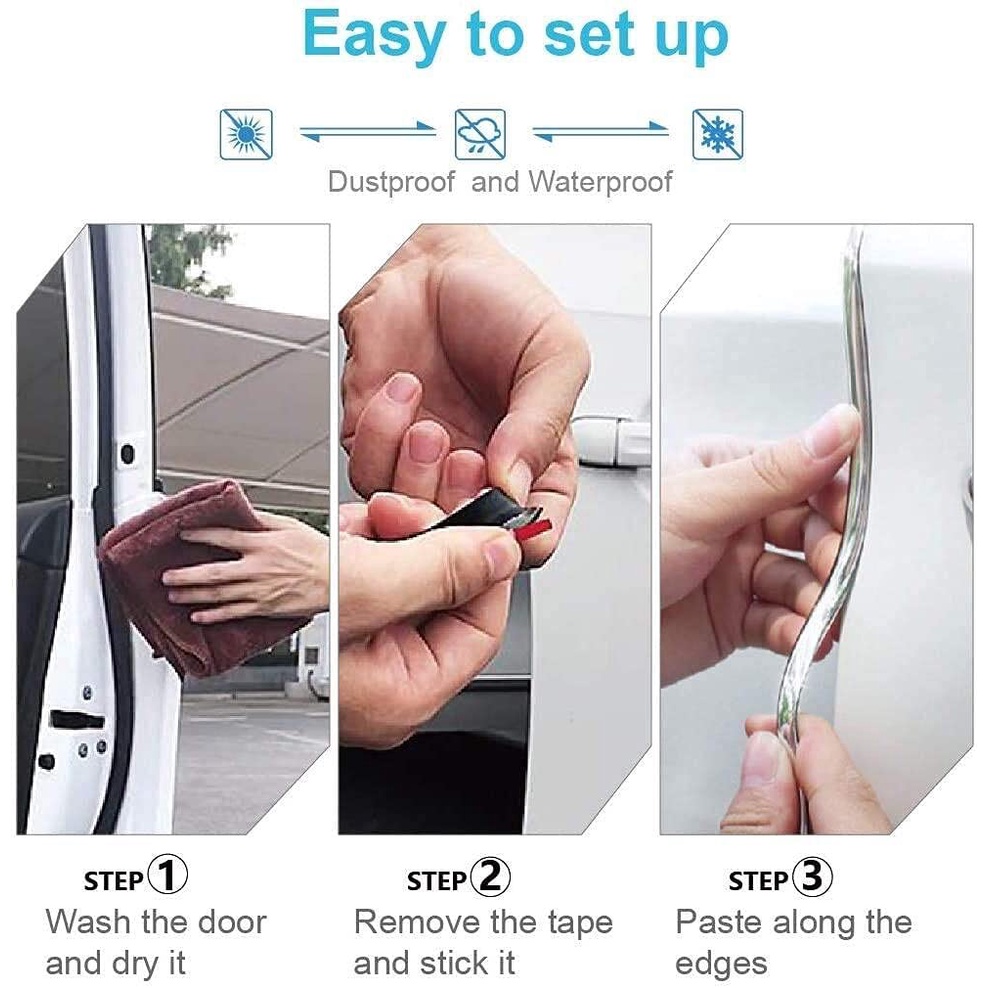 Easy to set up

Dustproof and Waterproof

STEP①
Wash the door and dry it

STEP②
Remove the tape and stick it

STEP③
Paste along the edges