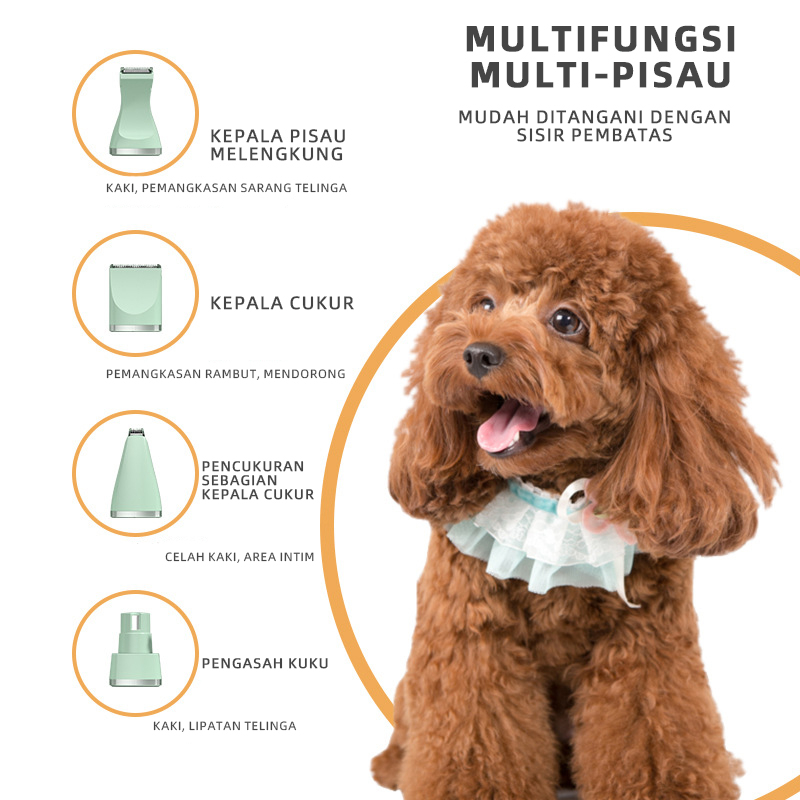 MULTIFUNGSI
MULTI-PISAU

MUDAH DITANGANI DENGAN SISIR PEMBATAS

KEPALA PISAU MELENGKUNG

KAKI, PEMANGKASAN SARANG TELINGA

KEPALA CUKUR

PEMANGKASAN RAMBUT, MENDORONG

PENCUKURAN SEBAGIAN KEPALA CUKUR

CELAH KAKI, AREA INTIM

PENGASAH KUKU

KAKI, LIPATAN TELINGA