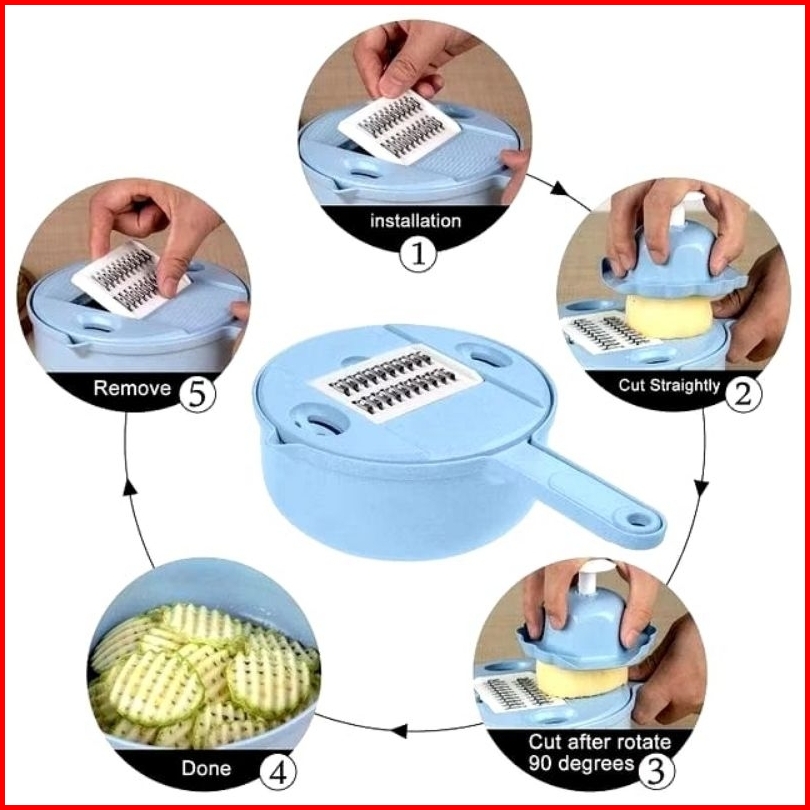 installation
1

Cut Straightly
2

Cut after rotate
90 degrees
3

Done
4

Remove
5