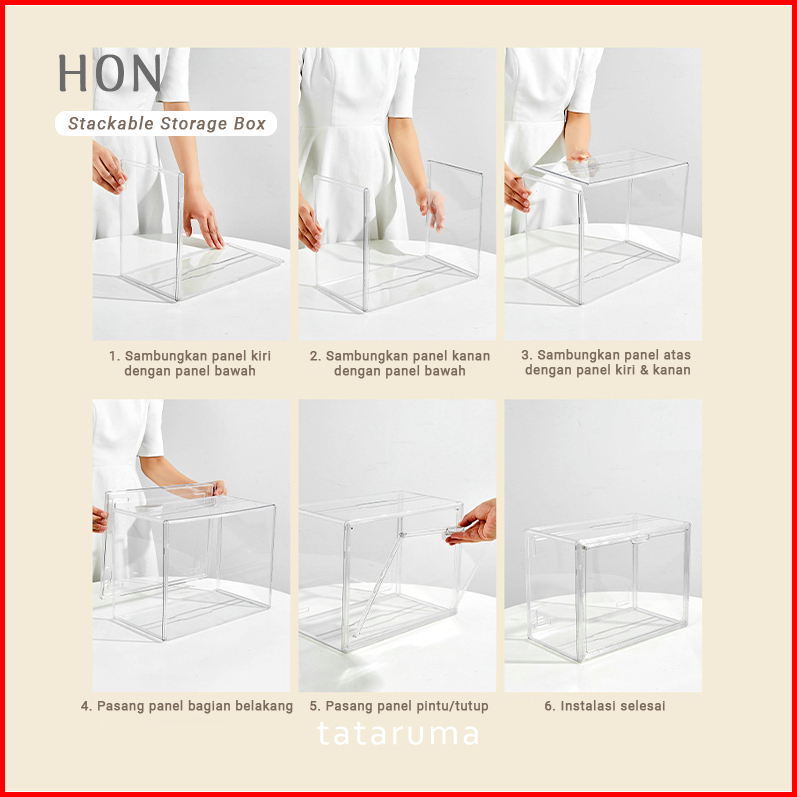 HON

Stackable Storage Box

1. Sambungkan panel kiri dengan panel bawah

2. Sambungkan panel kanan dengan panel bawah

3. Sambungkan panel atas dengan panel kiri & kanan

4. Pasang panel bagian belakang

5. Pasang panel pintu/tutup

6. Instalasi selesai

tataruma