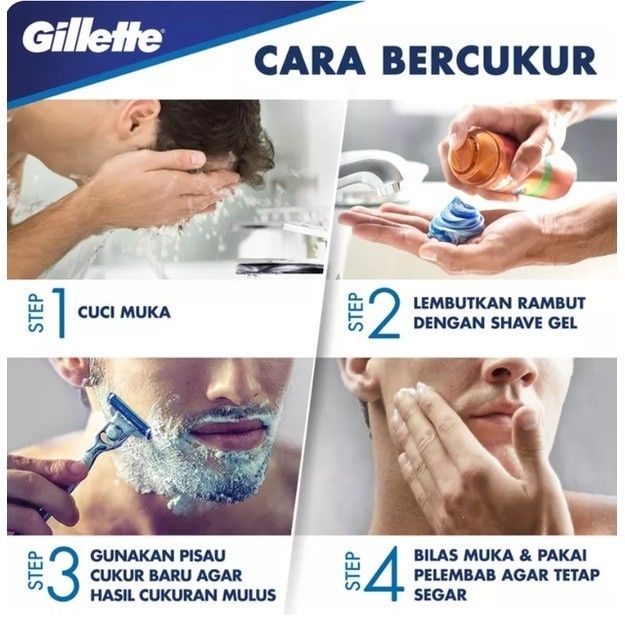 Gillette

CARA BERCUKUR

STEP 1 CUCI MUKA

STEP 2 LEMBUTKAN RAMBUT DENGAN SHAVE GEL

STEP 3 GUNAKAN PISAU CUKUR BARU AGAR HASIL CUKURAN MULUS

STEP 4 BILAS MUKA & PAKAI PELEMBAB AGAR TETAP SEGAR