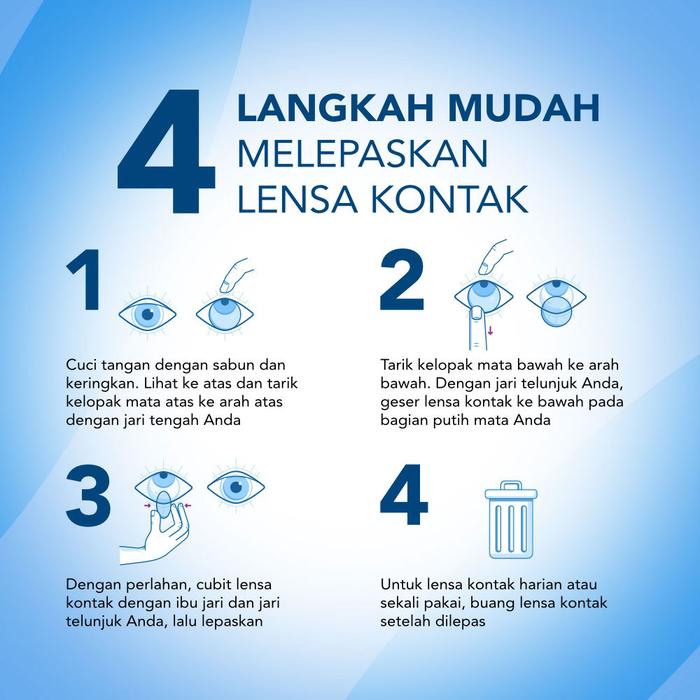 4 LANGKAH MUDAH MELEPASKAN LENSA KONTAK

1

Cuci tangan dengan sabun dan keringkan. Lihat ke atas dan tarik kelopak mata atas ke arah atas dengan jari tengah Anda

2

Tarik kelopak mata bawah ke arah bawah. Dengan jari telunjuk Anda, geser lensa kontak ke bawah pada bagian putih mata Anda

3

Dengan perlahan, cubit lensa kontak dengan ibu jari dan jari telunjuk Anda, lalu lepaskan

4

Untuk lensa kontak harian atau sekali pakai, buang lensa kontak setelah dilepas