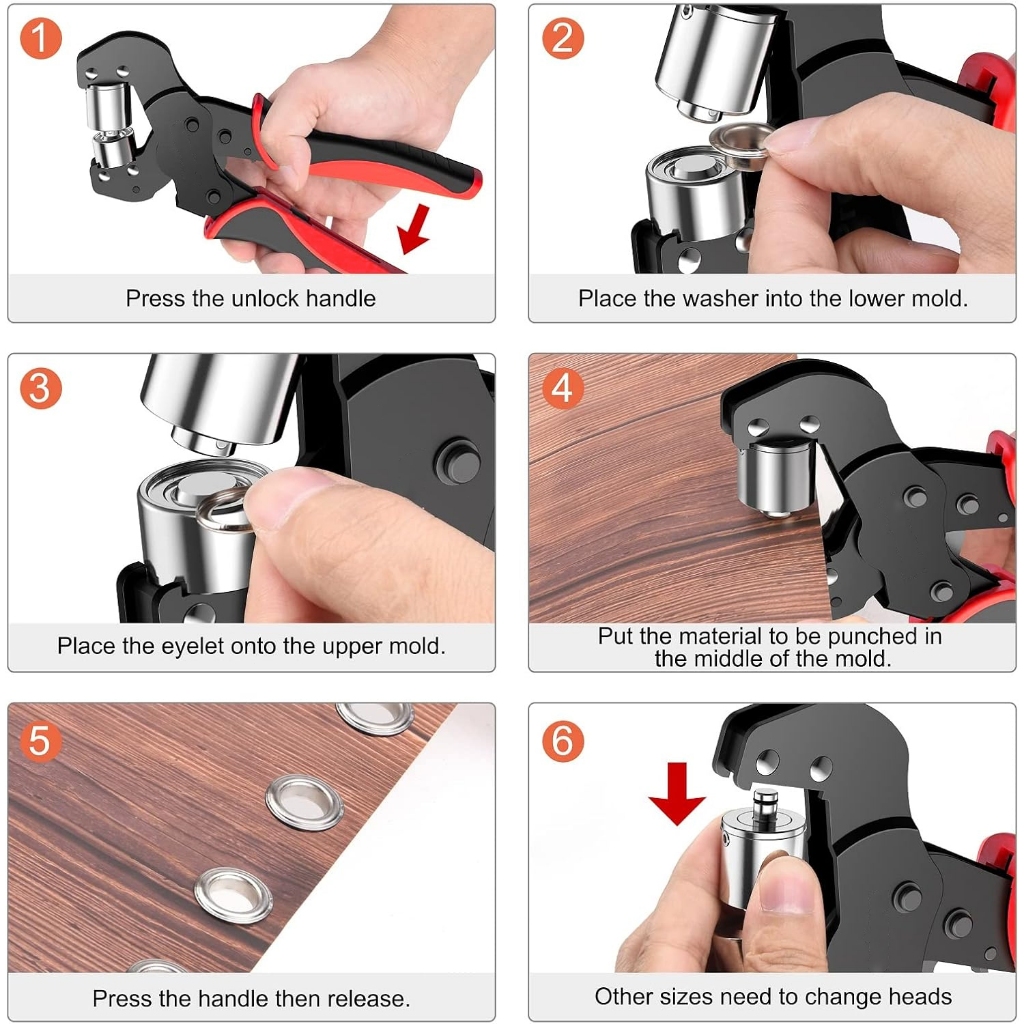 1

Press the unlock handle

2

Place the washer into the lower mold.

3

Place the eyelet onto the upper mold.

4

Put the material to be punched in the middle of the mold.

5

Press the handle then release.

6

Other sizes need to change heads