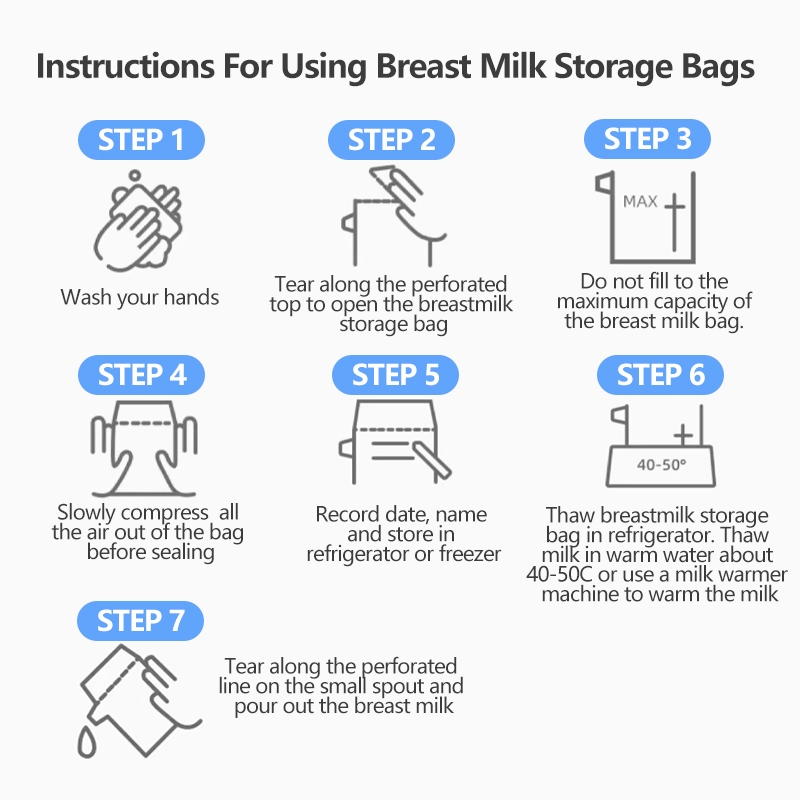 Instructions For Using Breast Milk Storage Bags

STEP 1

Wash your hands

STEP 2

Tear along the perforated top to open the breastmilk storage bag

STEP 3

MAX

Do not fill to the maximum capacity of the breast milk bag.

STEP 4

Slowly compress all the air out of the bag before sealing

STEP 5

Record date, name and store in refrigerator or freezer

STEP 6

40-50°

Thaw breastmilk storage bag in refrigerator. Thaw milk in warm water about 40-50C or use a milk warmer machine to warm the milk

STEP 7

Tear along the perforated line on the small spout and pour out the breast milk