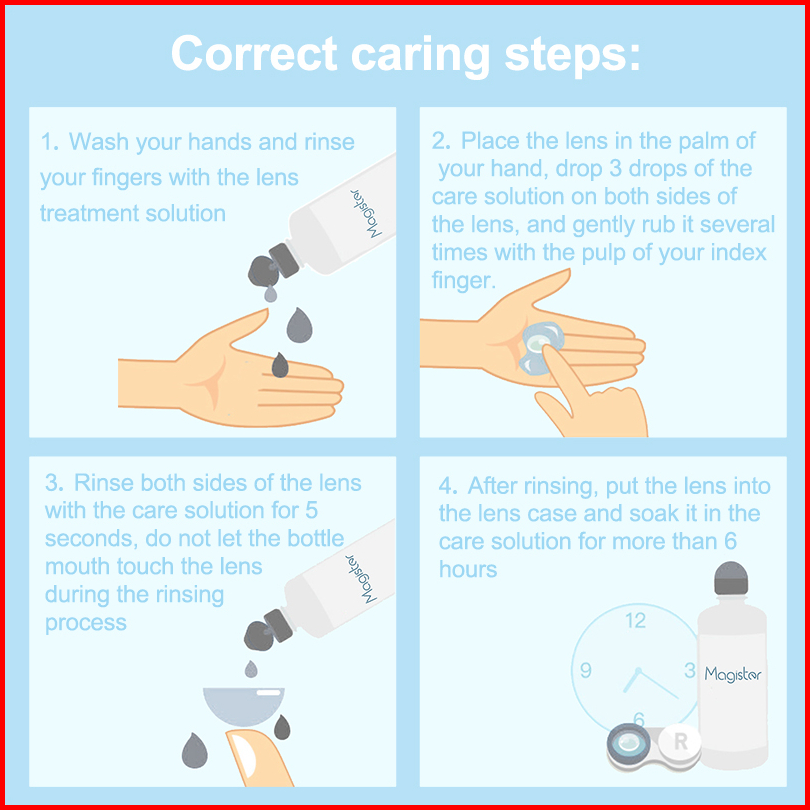 Correct caring steps:

1. Wash your hands and rinse your fingers with the lens treatment solution

Magister

2. Place the lens in the palm of your hand, drop 3 drops of the care solution on both sides of the lens, and gently rub it several times with the pulp of your index finger.

3. Rinse both sides of the lens with the care solution for 5 seconds, do not let the bottle mouth touch the lens during the rinsing process

Magister

4. After rinsing, put the lens into the lens case and soak it in the care solution for more than 6 hours

12
9
3
6

Magister

R