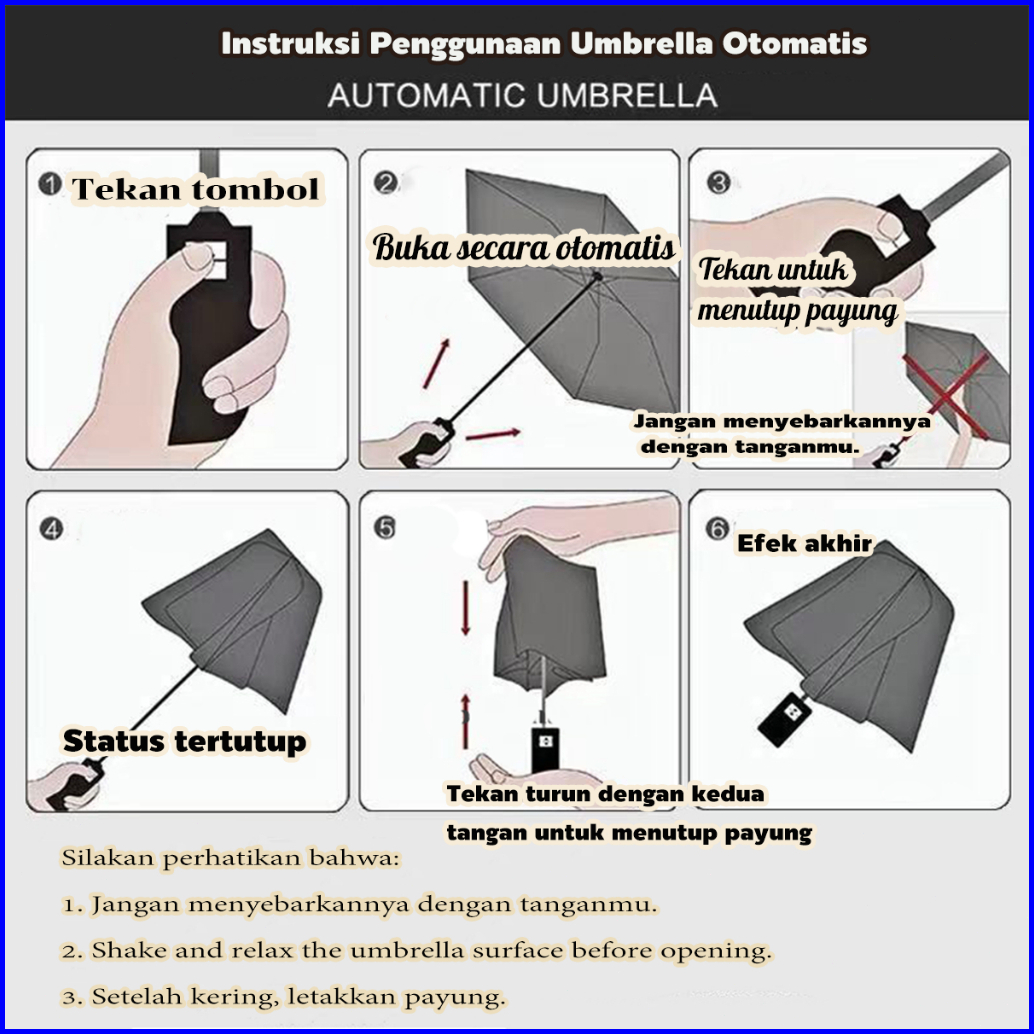 Instruksi Penggunaan Umbrella Otomatis
AUTOMATIC UMBRELLA

1 Tekan tombol

2 Buka secara otomatis

3 Tekan untuk menutup payung

Jangan menyebarkannya dengan tanganmu.

4 Status tertutup

5 Tekan turun dengan kedua tangan untuk menutup payung

6 Efek akhir

Silakan perhatikan bahwa:

1. Jangan menyebarkannya dengan tanganmu.

2. Shake and relax the umbrella surface before opening.

3. Setelah kering, letakkan payung.