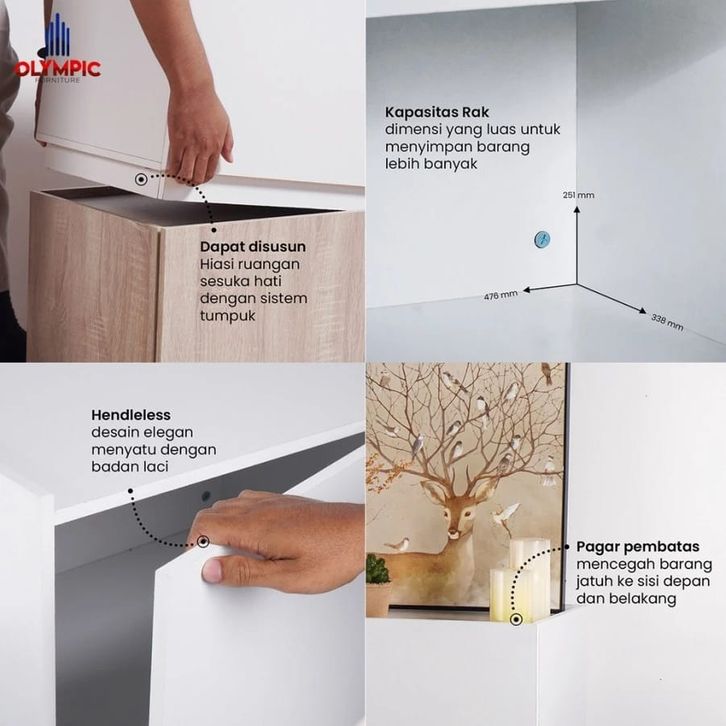 OLYMPIC
FURNITURE

Dapat disusun
Hiasi ruangan sesuka hati dengan sistem tumpuk

Kapasitas Rak
dimensi yang luas untuk menyimpan barang lebih banyak

251 mm
476 mm
338 mm

Hendleless
desain elegan menyatu dengan badan laci

Pagar pembatas
mencegah barang jatuh ke sisi depan dan belakang