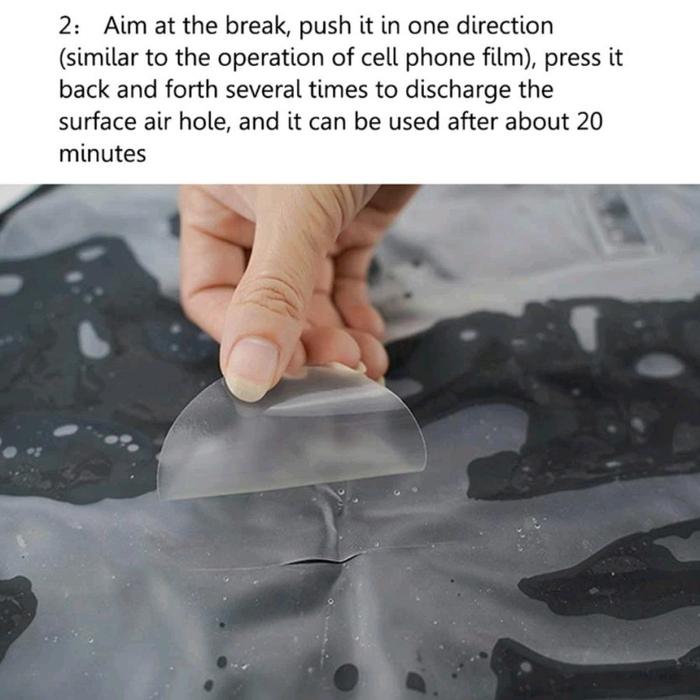 2： Aim at the break, push it in one direction (similar to the operation of cell phone film), press it back and forth several times to discharge the surface air hole, and it can be used after about 20 minutes